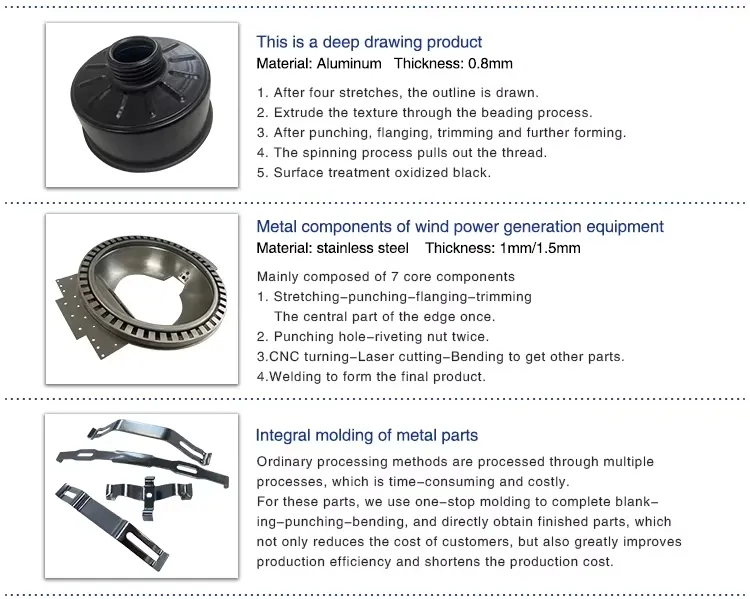 This is a deep drawing product
Material: Aluminum Thickness: 0.8mm

1. After four stretches, the outline is drawn.
2. Extrude the texture through the beading process.
3. After punching, flanging, trimming and further forming.
4. The spinning process pulls out the thread.
5. Surface treatment oxidized black.

Metal components of wind power generation equipment
Material: stainless steel Thickness: 1mm/1.5mm

Mainly composed of 7 core components
1. Stretching-punching-flanging-trimming
The central part of the edge once.
2. Punching hole-riveting nut twice.
3.CNC turning-Laser cutting-Bending to get other parts.
4.Welding to form the final product.

Integral molding of metal parts
Ordinary processing methods are processed through multiple processes, which is time-consuming and costly.
For these parts, we use one-stop molding to complete blanking-punching-bending, and directly obtain finished parts, which not only reduces the cost of customers, but also greatly improves production efficiency and shortens the production cost.