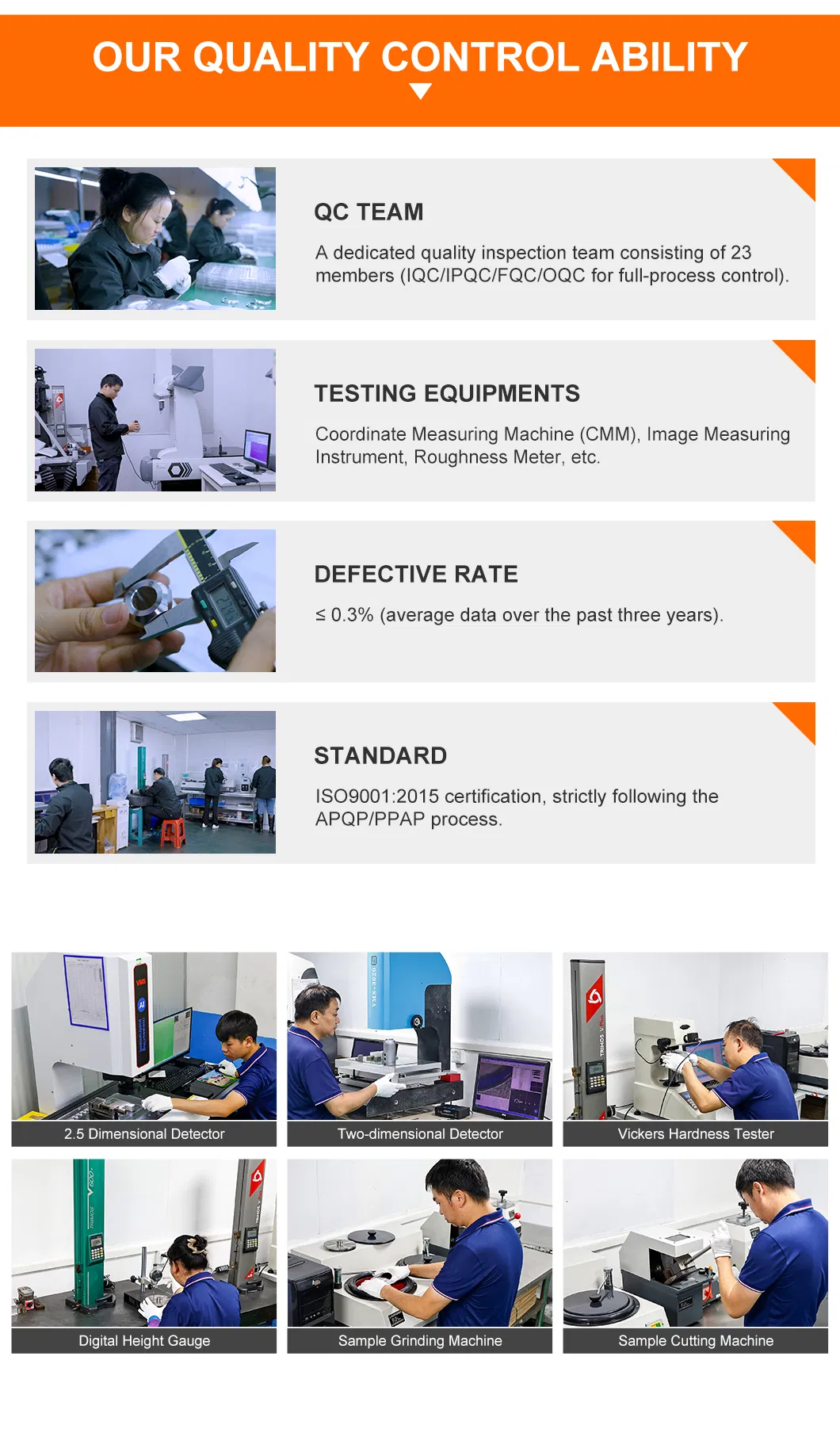 OUR QUALITY CONTROL ABILITY

QC TEAM

A dedicated quality inspection team consisting of 23 members (IQC/IPQC/FQC/OQC for full-process control).

TESTING EQUIPMENTS

Coordinate Measuring Machine (CMM), Image Measuring Instrument, Roughness Meter, etc.

DEFECTIVE RATE

≤ 0.3% (average data over the past three years).

STANDARD

ISO9001:2015 certification, strictly following the APQP/PPAP process.

2.5 Dimensional Detector

Two-dimensional Detector

Vickers Hardness Tester

Digital Height Gauge

Sample Grinding Machine

Sample Cutting Machine