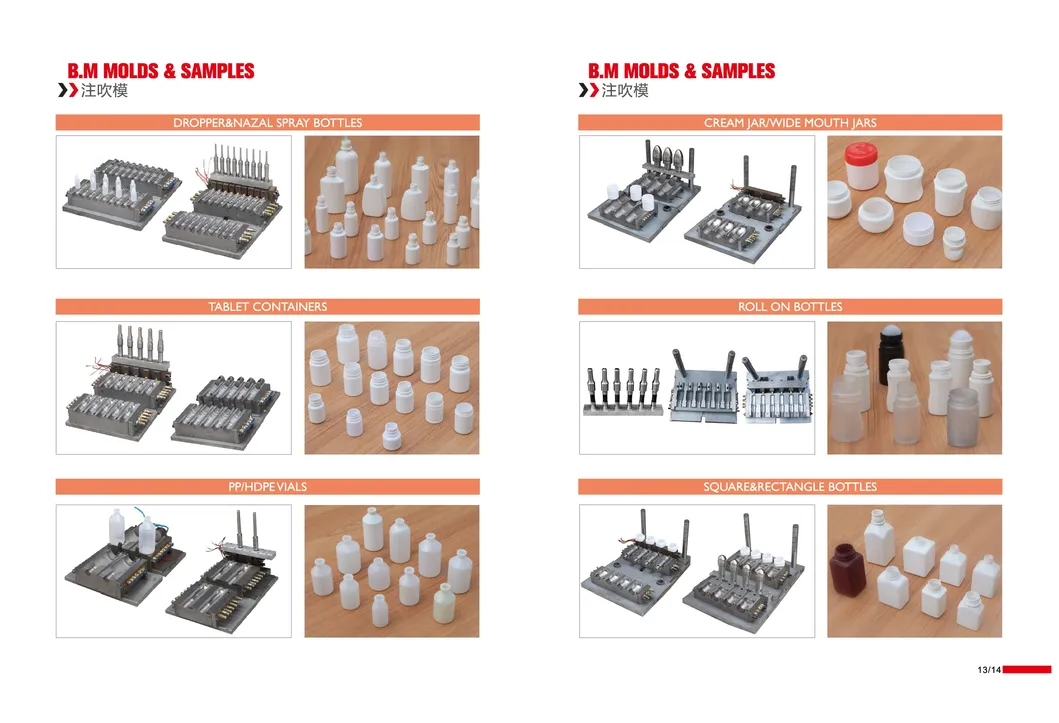 B.M MOLDS & SAMPLES
注吹模

DROPPER&NAZAL SPRAY BOTTLES

TABLET CONTAINERS

PP/HDPE VIALS

B.M MOLDS & SAMPLES
注吹模

CREAM JAR/WIDE MOUTH JARS

ROLL ON BOTTLES

SQUARE&RECTANGLE BOTTLES

13/14