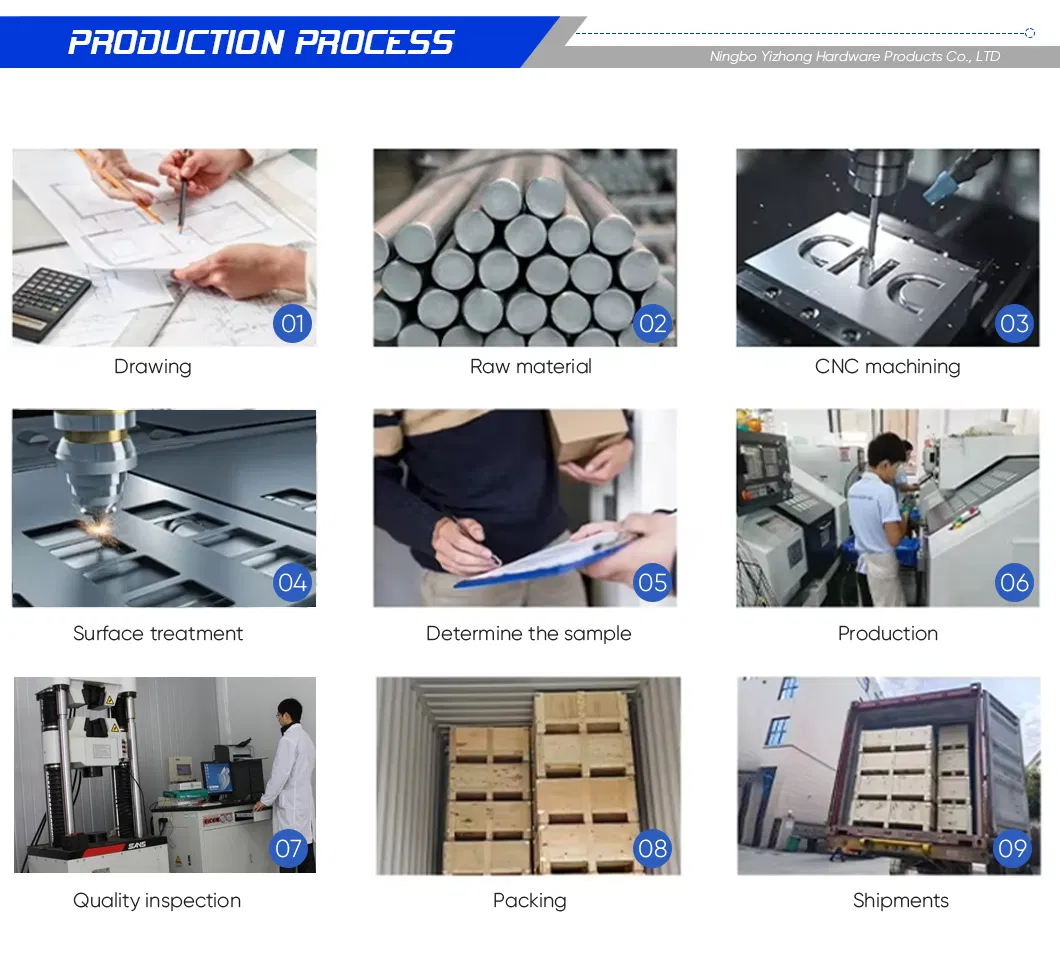 PRODUCTION PROCESS

Ningbo Yizhong Hardware Products Co., LTD

01

Drawing

02

Raw material

CNC

03

CNC machining

04

Surface treatment

05

Determine the sample

06

Production

SANS

07

Quality inspection

08

Packing

09

Shipments