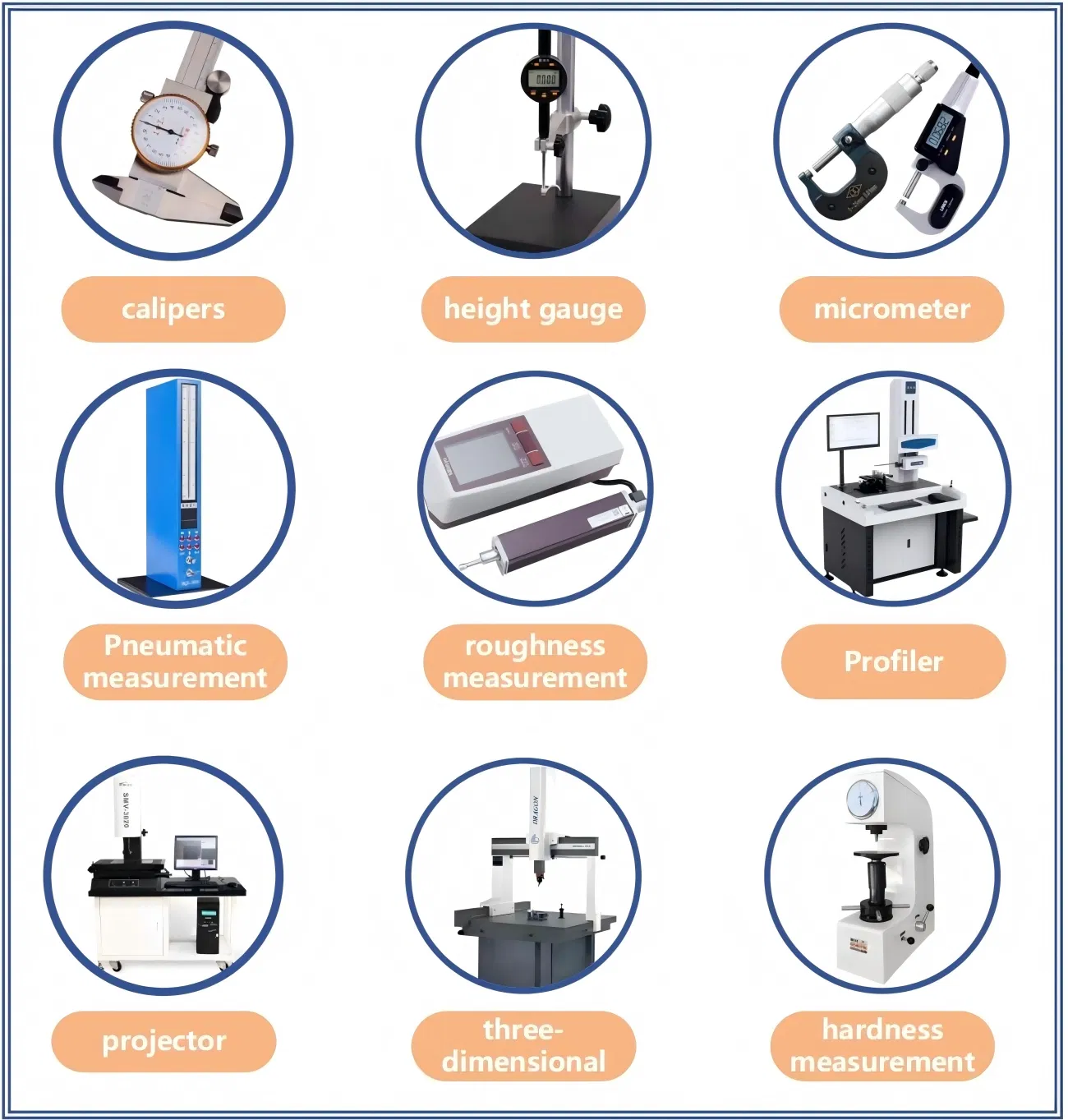 calipers

height gauge

micrometer

Pneumatic measurement

roughness measurement

Profiler

projector

three-dimensional

hardness measurement