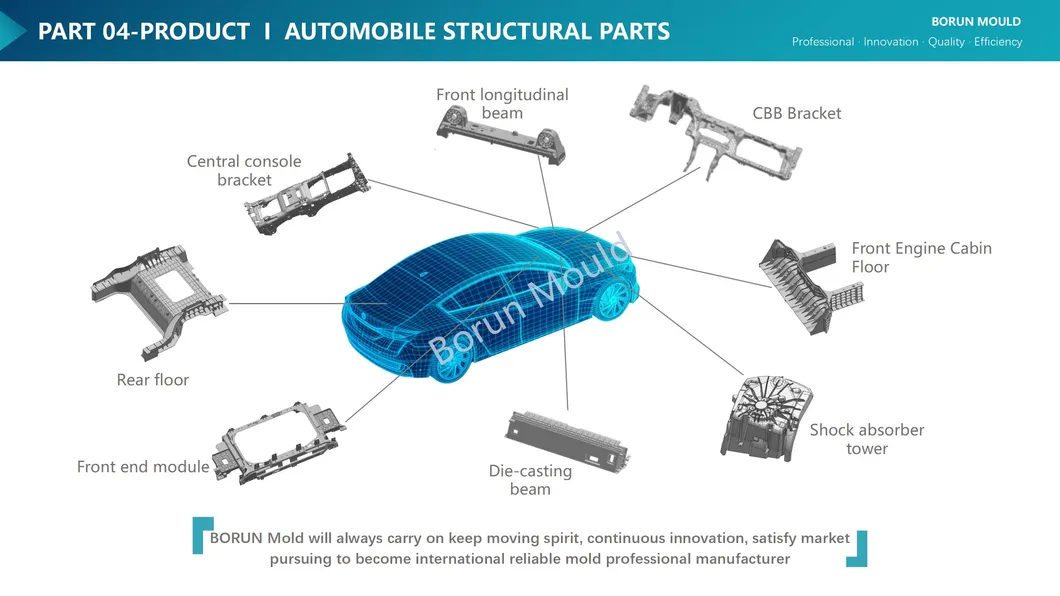 PART 04-PRODUCT I AUTOMOBILE STRUCTURAL PARTS

BORUN MOULD
Professional · Innovation · Quality · Efficiency

Front longitudinal beam

CBB Bracket

Central console bracket

Front Engine Cabin Floor

Borun Mould

Rear floor

Shock absorber tower

Front end module

Die-casting beam

BORUN Mold will always carry on keep moving spirit, continuous innovation, satisfy market pursuing to become international reliable mold professional manufacturer