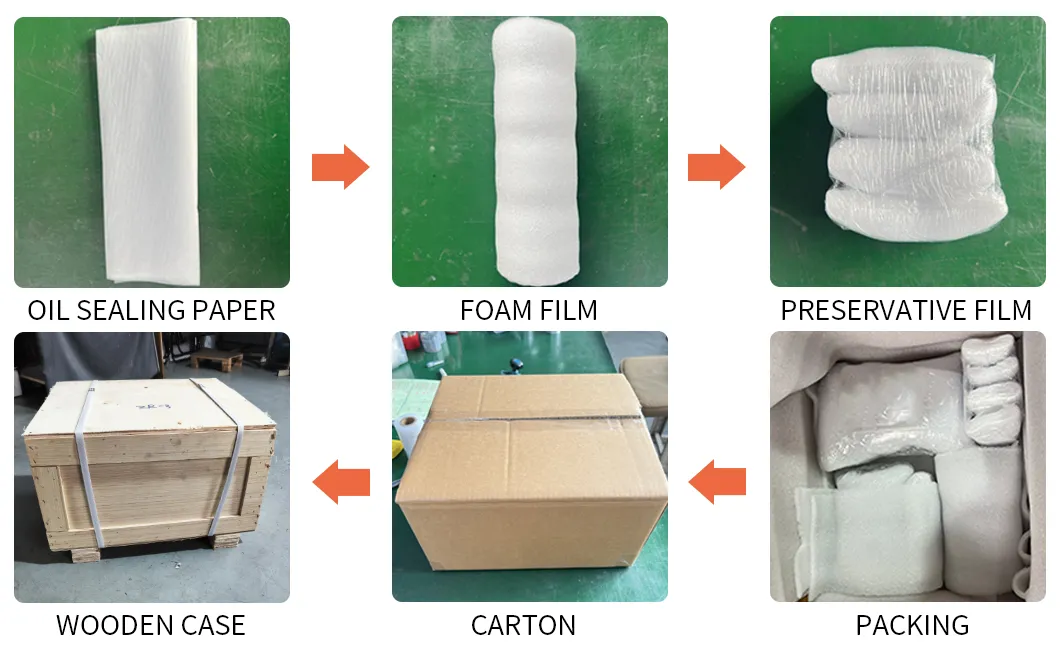 OIL SEALING PAPER

FOAM FILM

PRESERVATIVE FILM

WOODEN CASE

CARTON

PACKING