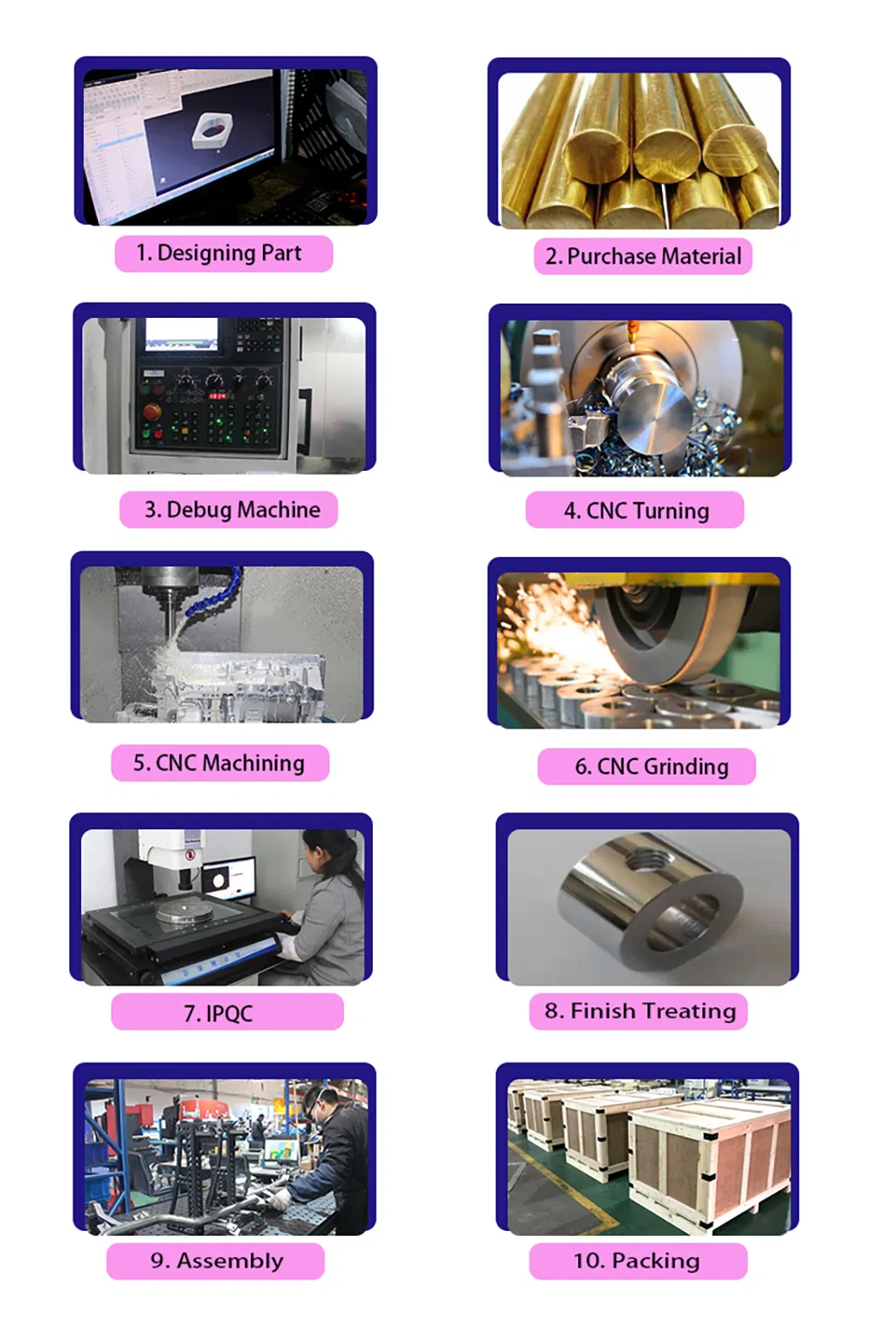 1. Designing Part

2. Purchase Material

3. Debug Machine

4. CNC Turning

5. CNC Machining

6. CNC Grinding

7. IPQC

8. Finish Treating

9. Assembly

10. Packing