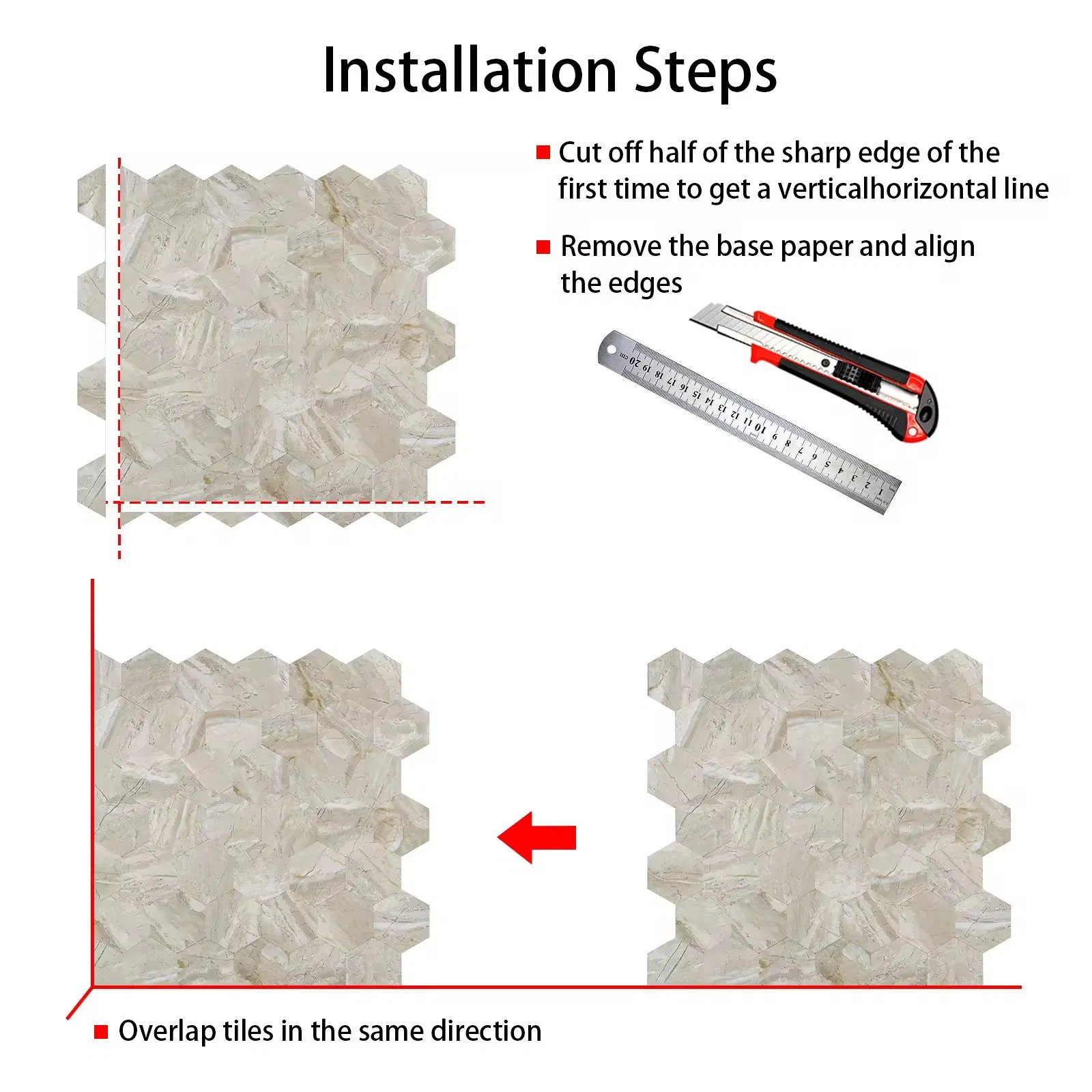 Installation Steps

■ Cut off half of the sharp edge of the first time to get a verticalhorizontal line

■ Remove the base paper and align the edges

cm 20 19 18 17 16 15 14 13 12 11 10 9 8 7 6 5 4 3 2 1

■ Overlap tiles in the same direction