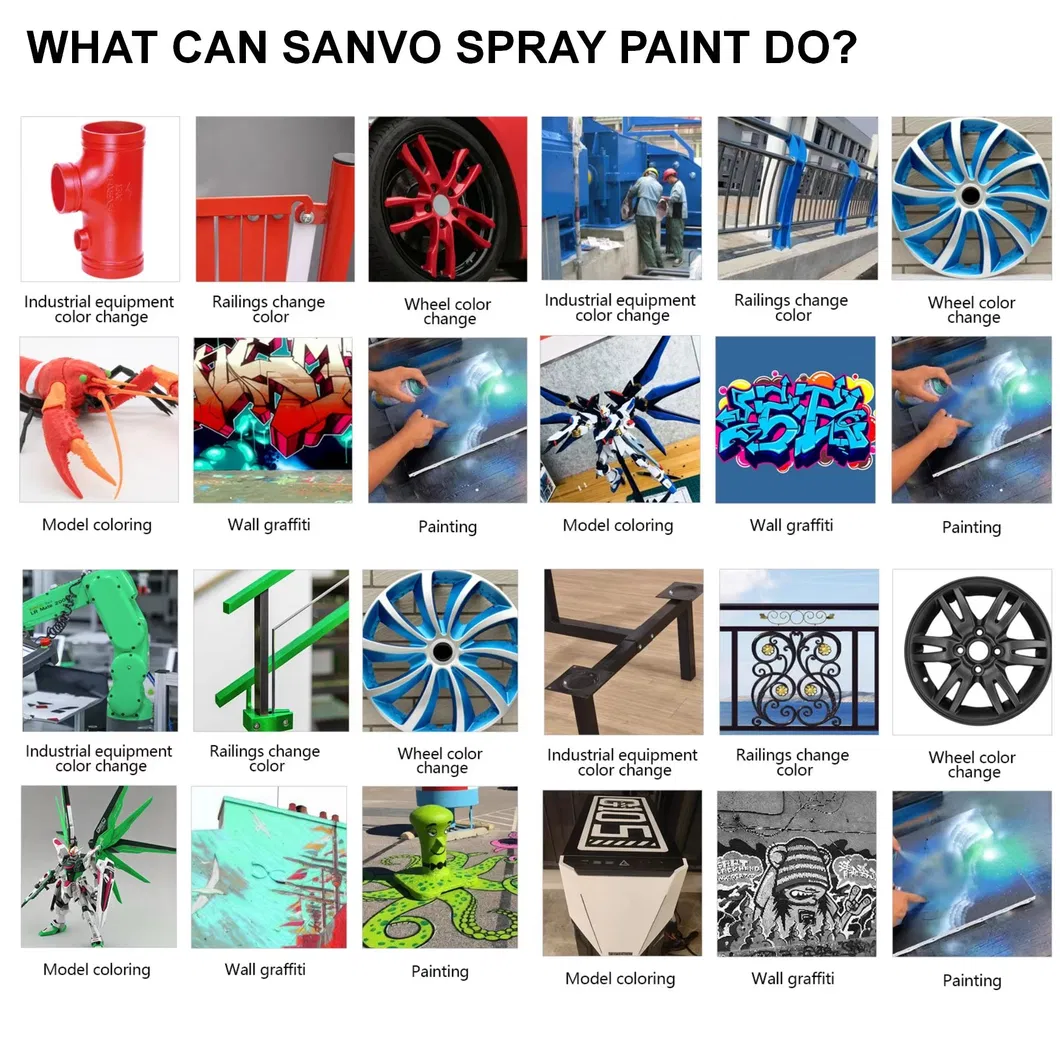 WHAT CAN SANVO SPRAY PAINT DO?

Industrial equipment color change

Railings change color

Wheel color change

Industrial equipment color change

Railings change color

Wheel color change

Model coloring

Wall graffiti

Painting

Model coloring

Wall graffiti

Painting

Industrial equipment color change

Railings change color

Wheel color change

Industrial equipment color change

Railings change color

Wheel color change

Model coloring

Wall graffiti

Painting

Model coloring

Wall graffiti

Painting