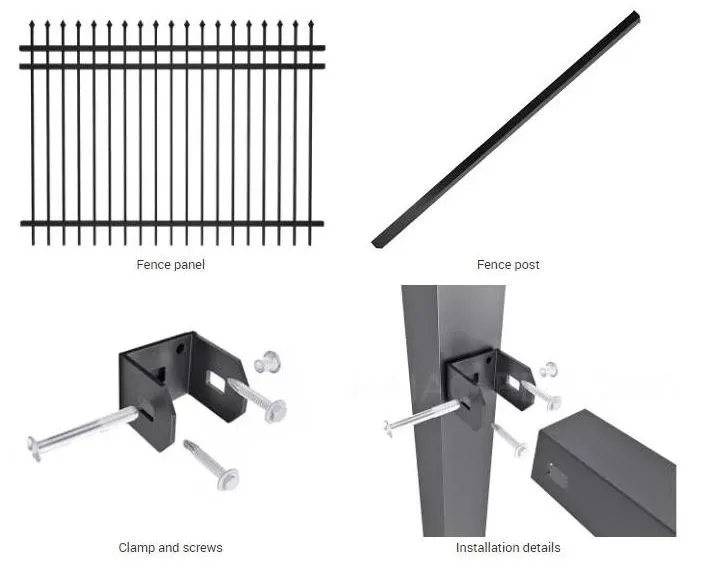 Fence panel

Fence post

Clamp and screws

Installation details