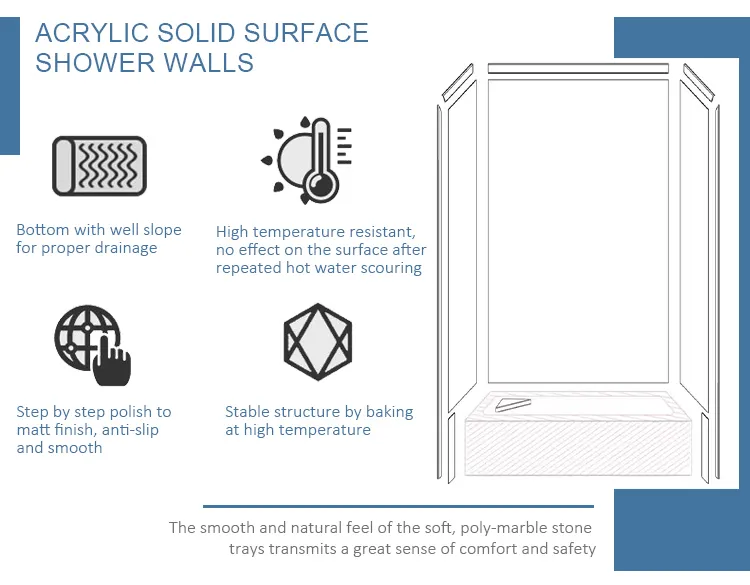 ACRYLIC SOLID SURFACE SHOWER WALLS

Bottom with well slope for proper drainage

High temperature resistant, no effect on the surface after repeated hot water scouring

Step by step polish to matt finish, anti-slip and smooth

Stable structure by baking at high temperature

The smooth and natural feel of the soft, poly-marble stone trays transmits a great sense of comfort and safety