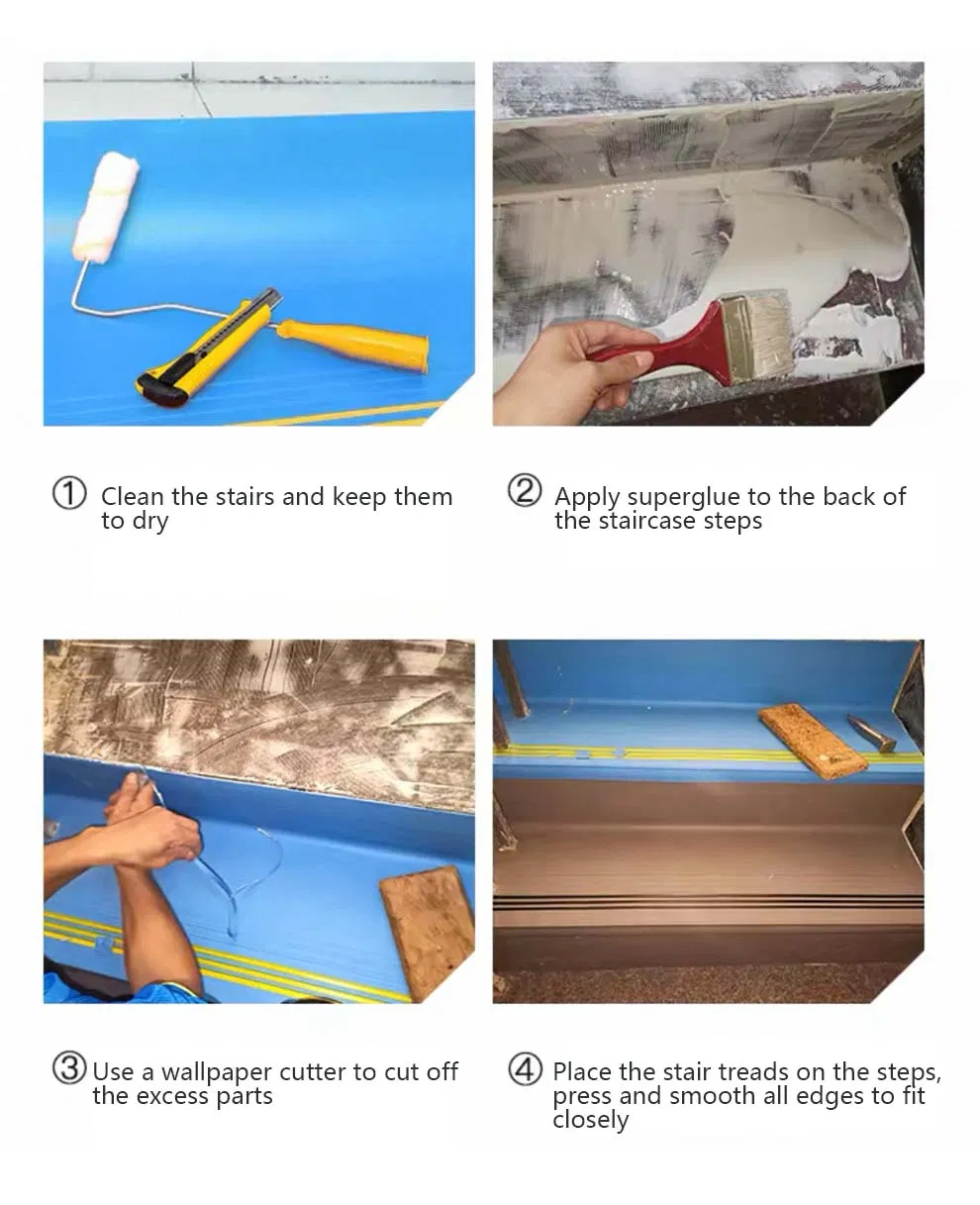 ① Clean the stairs and keep them to dry

② Apply superglue to the back of the staircase steps

③ Use a wallpaper cutter to cut off the excess parts

④ Place the stair treads on the steps, press and smooth all edges to fit closely