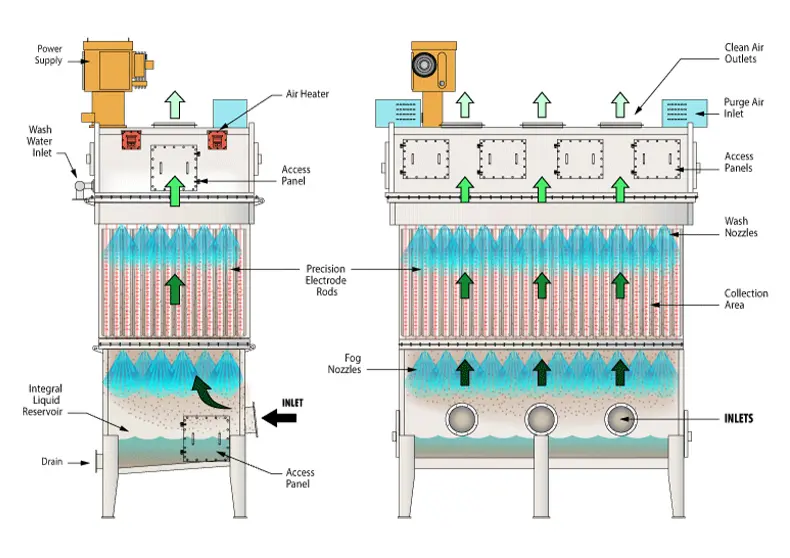 Power Supply

Air Heater

Wash Water Inlet

Access Panel

Precision Electrode Rods

Integral Liquid Reservoir

INLET

Drain

Access Panel

Clean Air Outlets

Purge Air Inlet

Access Panels

Wash Nozzles

Collection Area

Fog Nozzles

INLETS