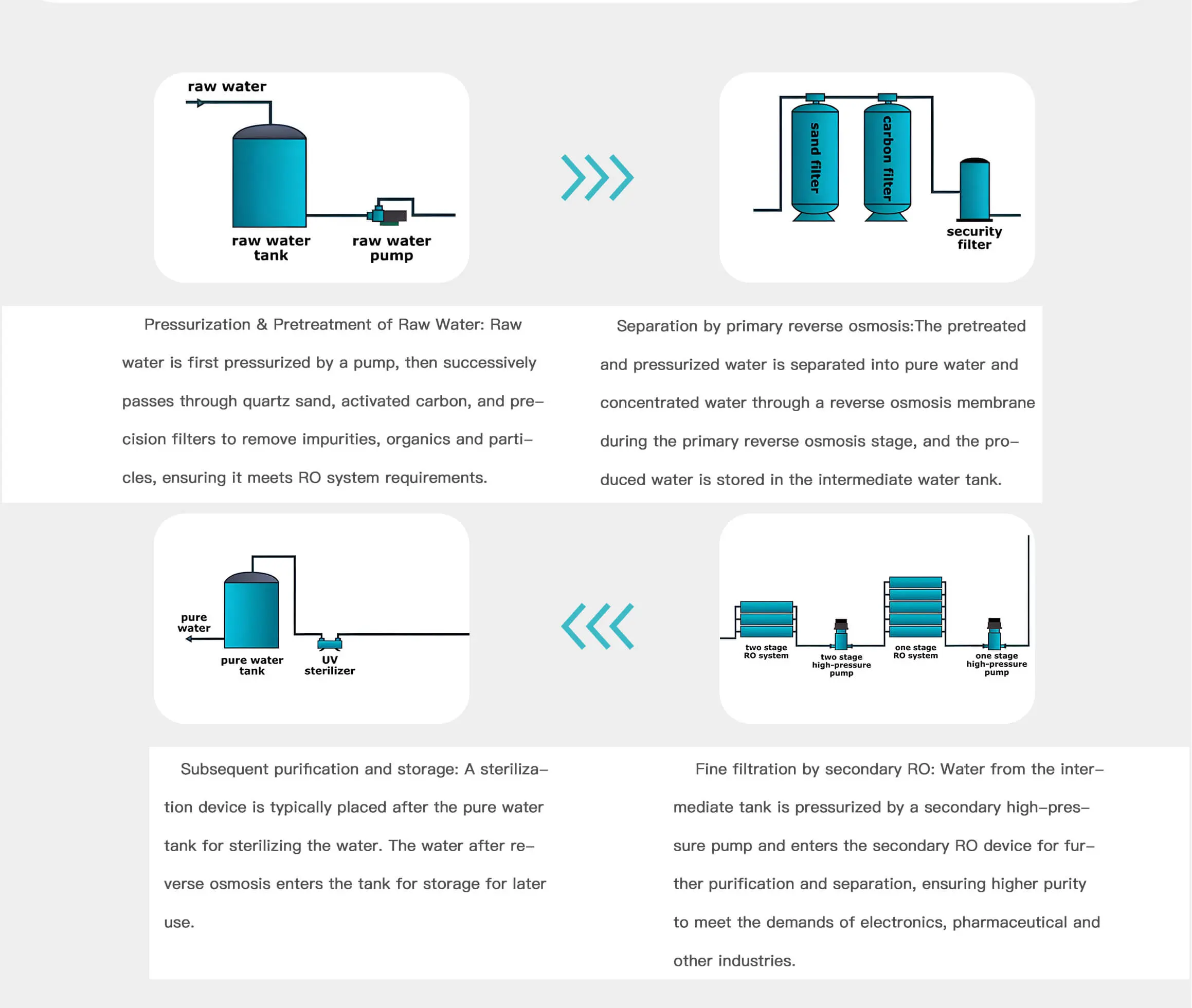 raw water

raw water tank

raw water pump

sand filter

carbon filter

security filter

Pressurization & Pretreatment of Raw Water: Raw water is first pressurized by a pump, then successively passes through quartz sand, activated carbon, and precision filters to remove impurities, organics and particles, ensuring it meets RO system requirements.

Separation by primary reverse osmosis:The pretreated and pressurized water is separated into pure water and concentrated water through a reverse osmosis membrane during the primary reverse osmosis stage, and the produced water is stored in the intermediate water tank.

pure water

pure water tank

UV sterilizer

two stage RO system

two stage high-pressure pump

one stage RO system

one stage high-pressure pump

Subsequent purification and storage: A sterilization device is typically placed after the pure water tank for sterilizing the water. The water after reverse osmosis enters the tank for storage for later use.

Fine filtration by secondary RO: Water from the intermediate tank is pressurized by a secondary high-pressure pump and enters the secondary RO device for further purification and separation, ensuring higher purity to meet the demands of electronics, pharmaceutical and other industries.