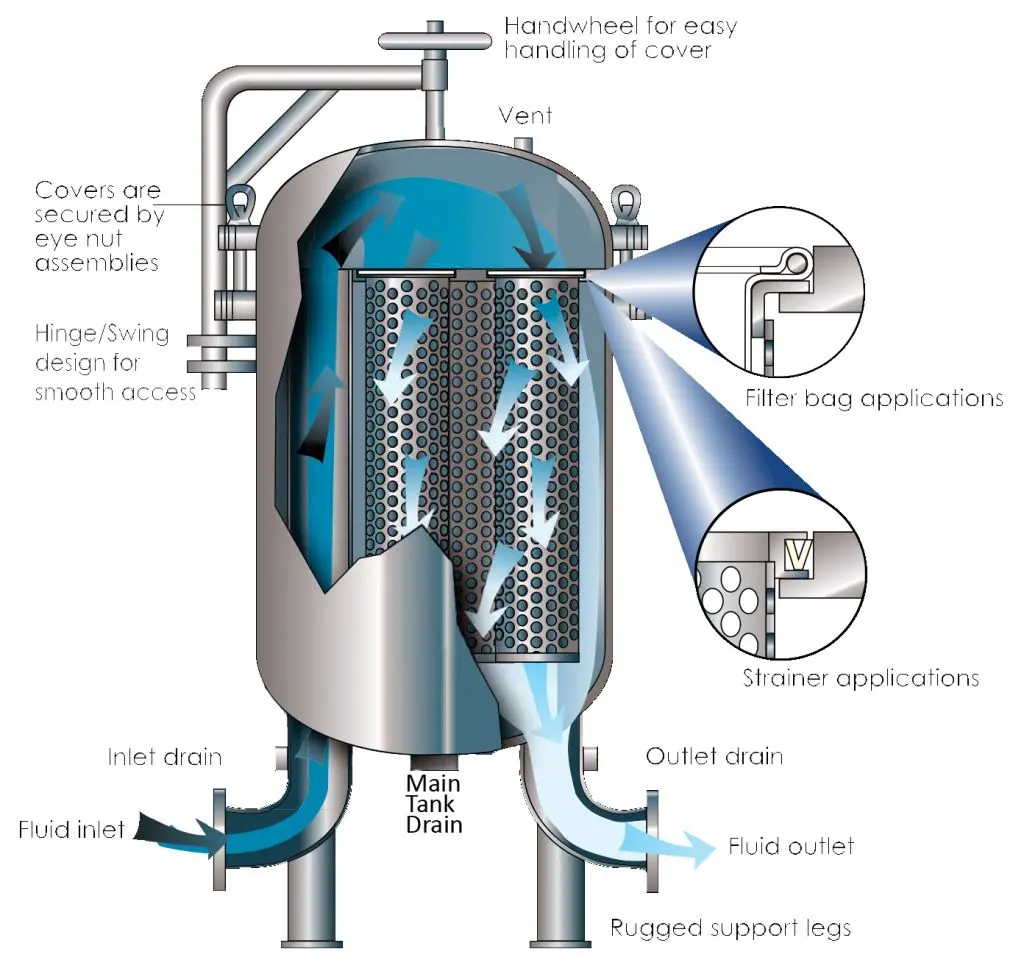 Handwheel for easy handling of cover

Vent

Covers are secured by eye nut assemblies

Hinge/Swing design for smooth access

Filter bag applications

Strainer applications

Inlet drain

Main Tank Drain

Outlet drain

Fluid inlet

Fluid outlet

Rugged support legs