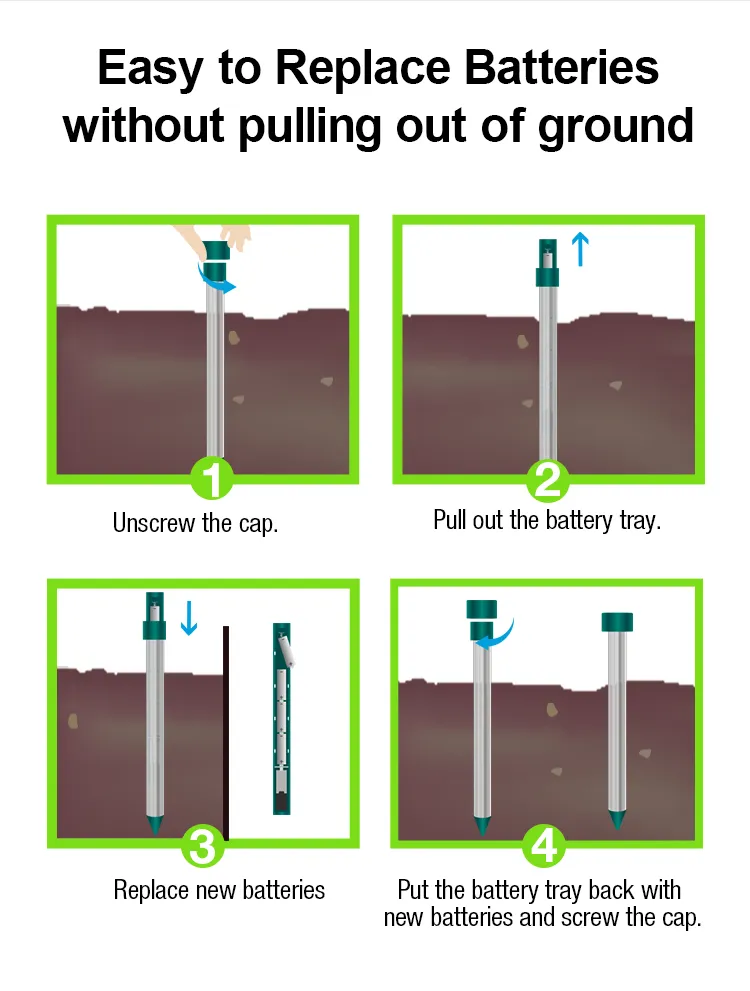 Easy to Replace Batteries without pulling out of ground

1
Unscrew the cap.

2
Pull out the battery tray.

3
Replace new batteries

4
Put the battery tray back with new batteries and screw the cap.