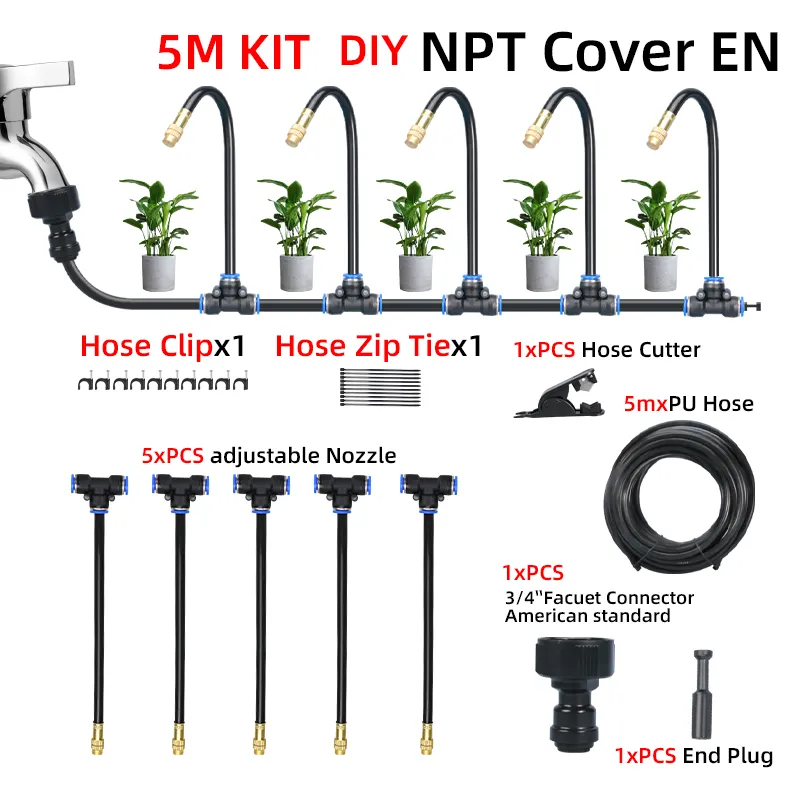 5M KIT DIY NPT Cover EN

Hose Clipx1 Hose Zip Tiex1 1xPCS Hose Cutter

5mxPU Hose

5xPCS adjustable Nozzle

1xPCS
3/4''Facuet Connector American standard

1xPCS End Plug