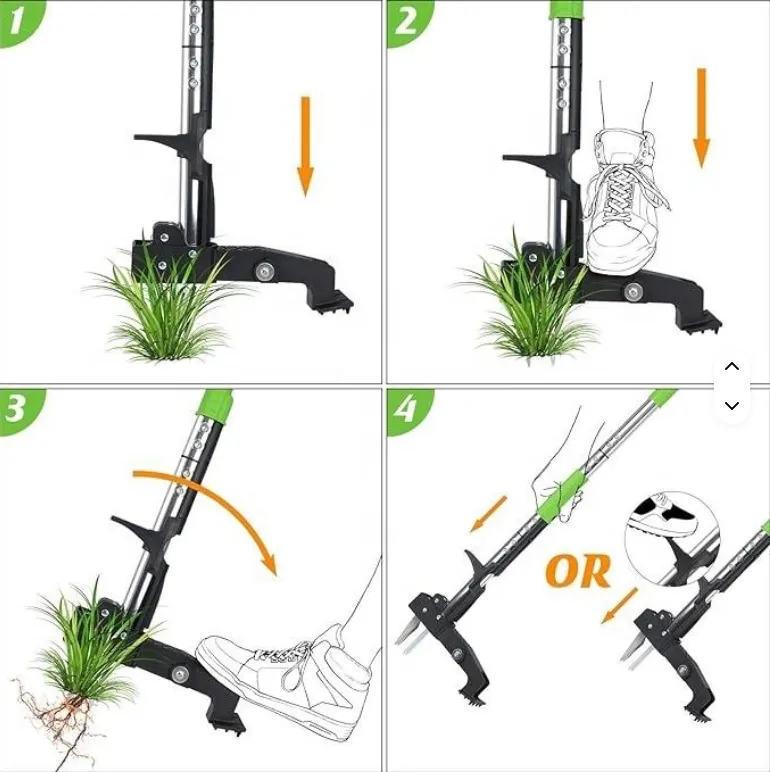 1

2

3

4

OR