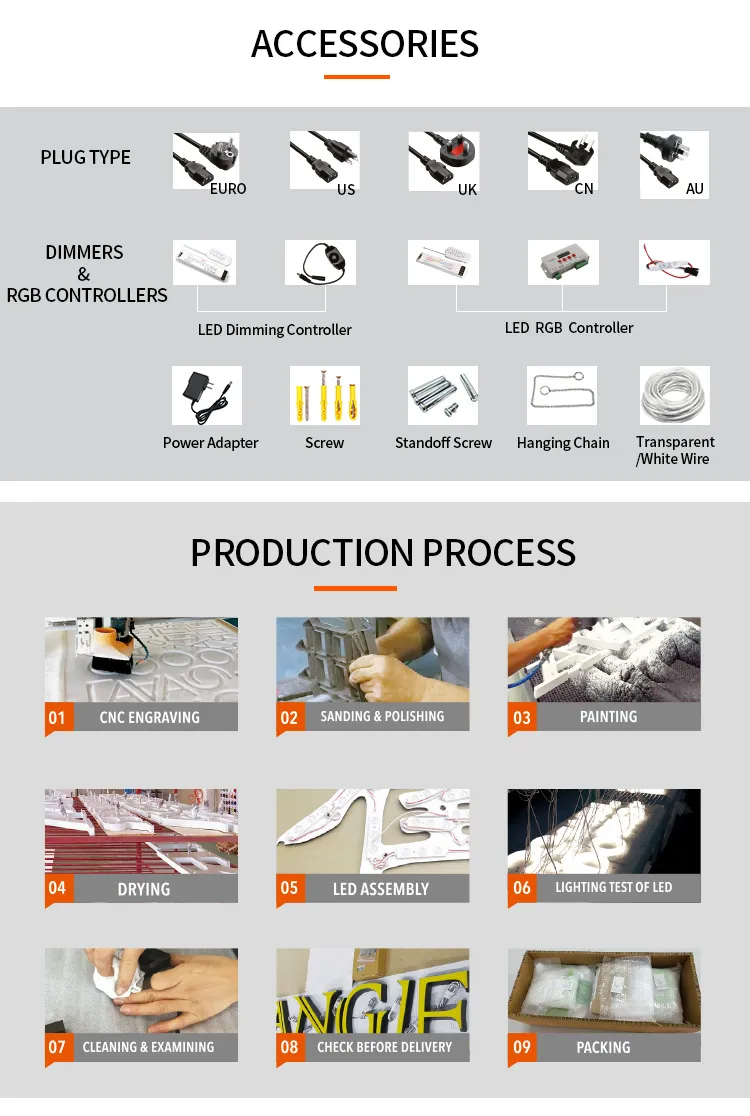 ACCESSORIES

PLUG TYPE

EURO

US

UK

CN

AU

DIMMERS & RGB CONTROLLERS

LED Dimming Controller

LED RGB Controller

Power Adapter

Screw

Standoff Screw

Hanging Chain

Transparent /White Wire

PRODUCTION PROCESS

01 CNC ENGRAVING

02 SANDING & POLISHING

03 PAINTING

04 DRYING

05 LED ASSEMBLY

06 LIGHTING TEST OF LED

07 CLEANING & EXAMINING

08 CHECK BEFORE DELIVERY

09 PACKING