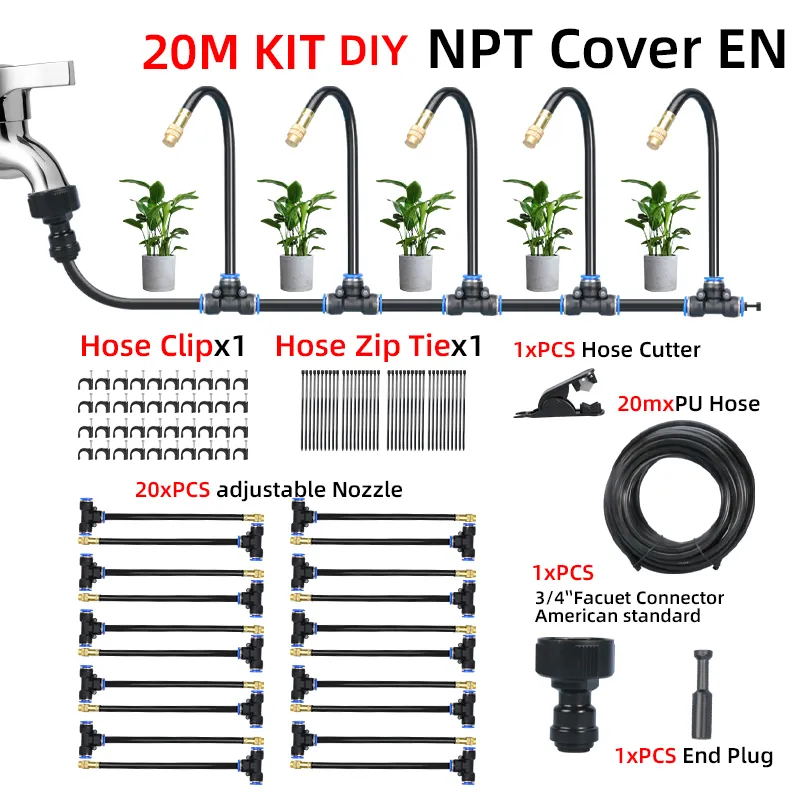 20M KIT DIY NPT Cover EN

Hose Clipx1

Hose Zip Tiex1

1xPCS Hose Cutter

20mxPU Hose

20xPCS adjustable Nozzle

1xPCS
3/4''Facuet Connector
American standard

1xPCS End Plug