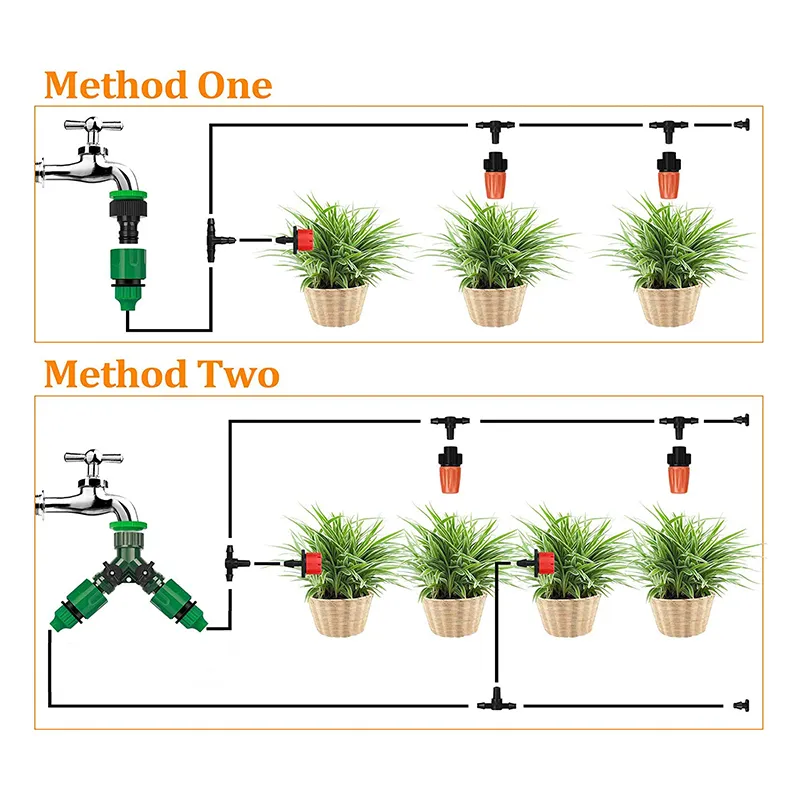 Method One

Method Two