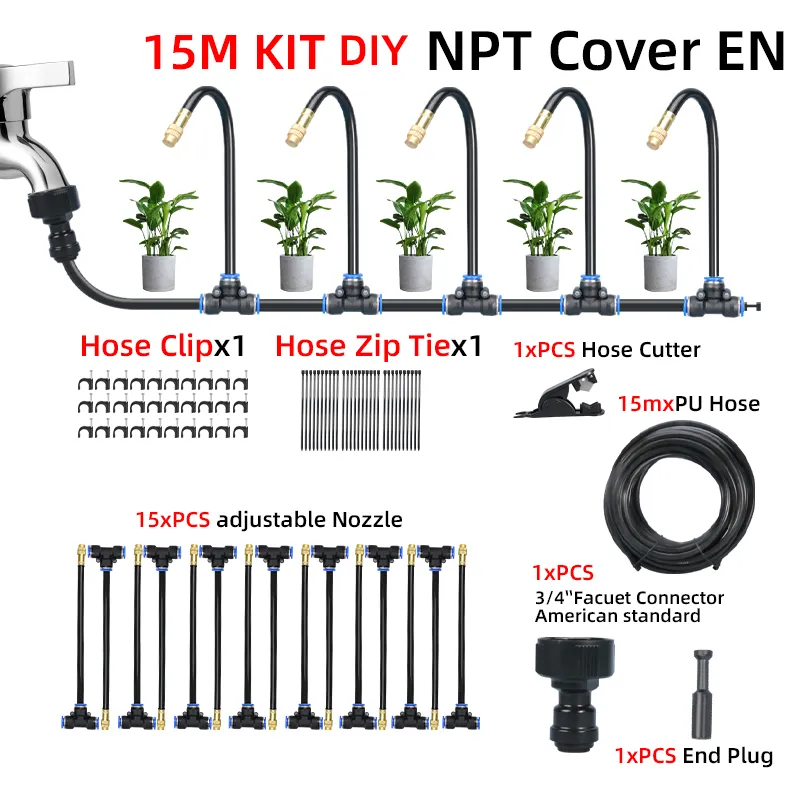 15M KIT DIY NPT Cover EN

Hose Clipx1

Hose Zip Tiex1

1xPCS Hose Cutter

15mxPU Hose

15xPCS adjustable Nozzle

1xPCS
3/4''Facuet Connector
American standard

1xPCS End Plug