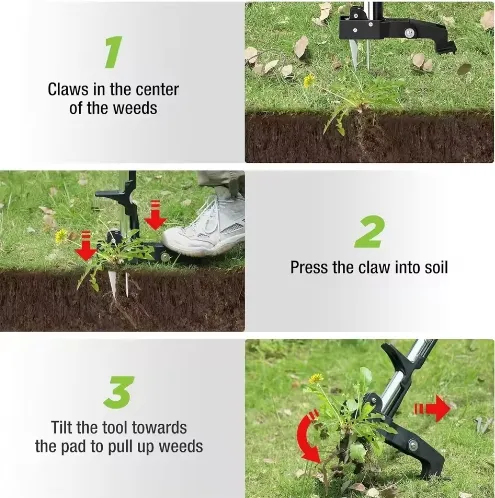 1

Claws in the center of the weeds

2

Press the claw into soil

3

Tilt the tool towards the pad to pull up weeds