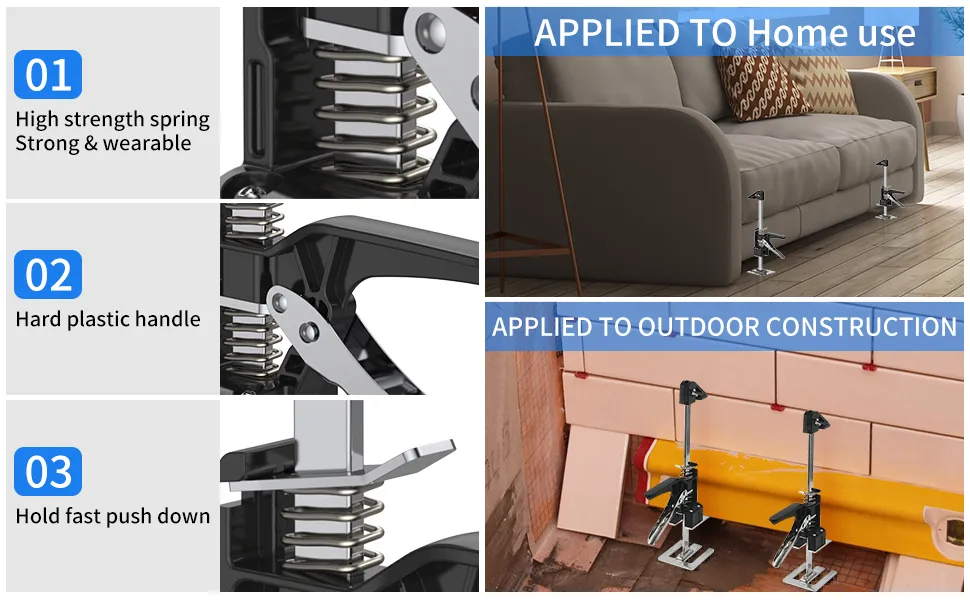 01
High strength spring
Strong & wearable

02
Hard plastic handle

03
Hold fast push down

APPLIED TO Home use

APPLIED TO OUTDOOR CONSTRUCTION