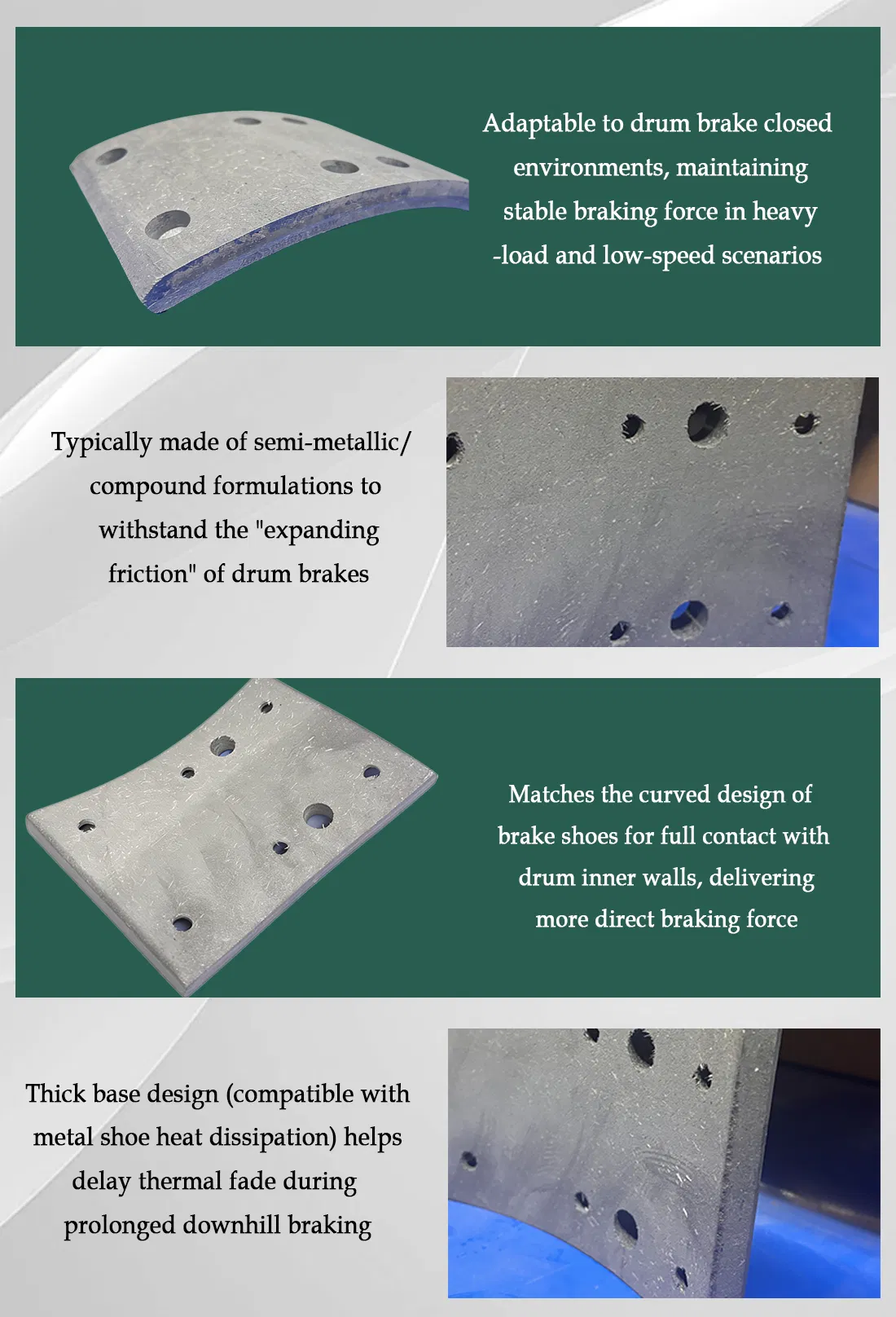 Adaptable to drum brake closed environments, maintaining stable braking force in heavy -load and low-speed scenarios

Typically made of semi-metallic/ compound formulations to withstand the "expanding friction" of drum brakes

Matches the curved design of brake shoes for full contact with drum inner walls, delivering more direct braking force

Thick base design (compatible with metal shoe heat dissipation) helps delay thermal fade during prolonged downhill braking