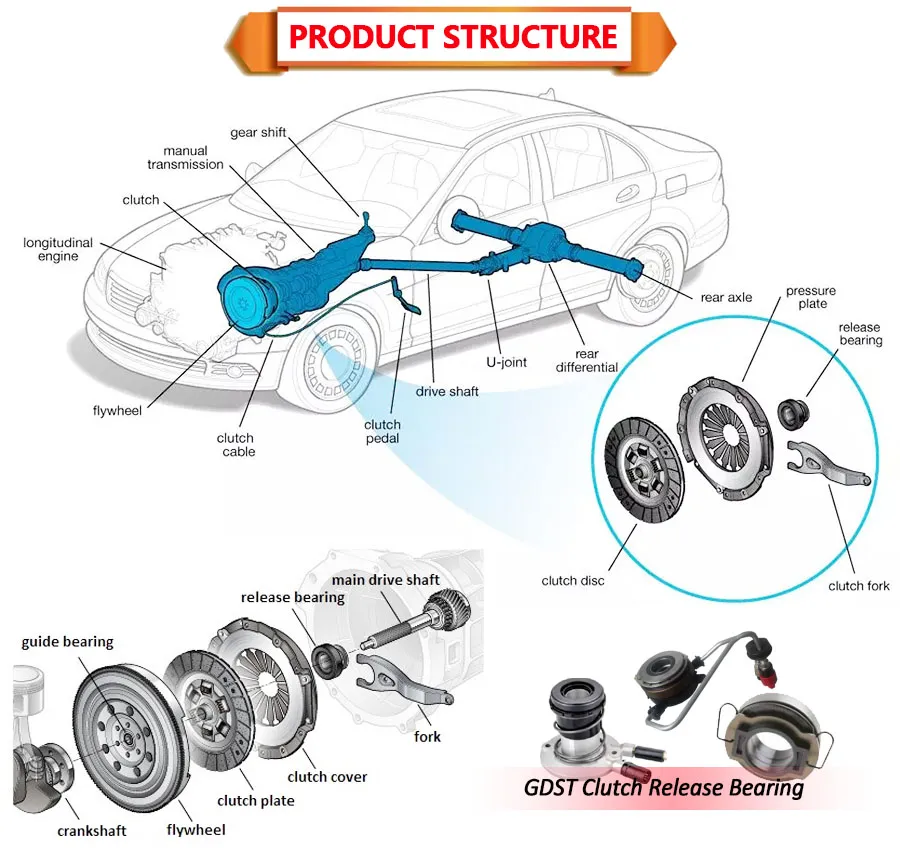 PRODUCT STRUCTURE

gear shift
manual transmission
clutch
longitudinal engine
flywheel
clutch cable
clutch pedal
drive shaft
U-joint
rear differential
rear axle
pressure plate
release bearing
clutch disc
clutch fork

main drive shaft
release bearing
guide bearing
fork
clutch cover
clutch plate
crankshaft
flywheel

GDST Clutch Release Bearing