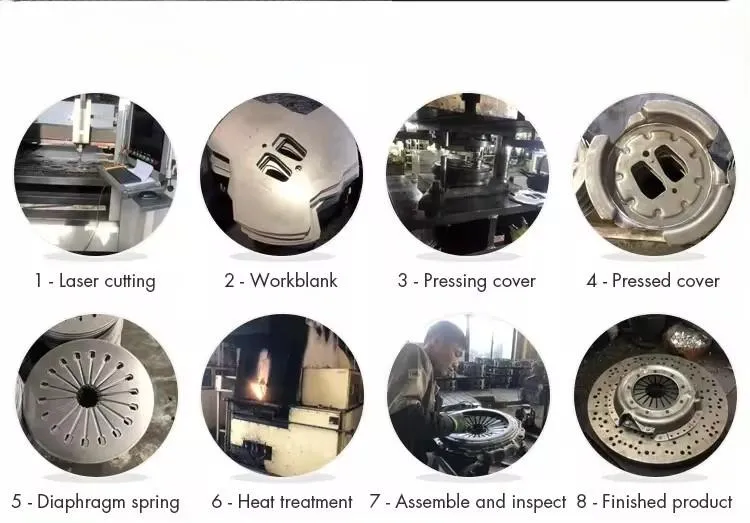 1 - Laser cutting
2 - Workblank
3 - Pressing cover
4 - Pressed cover

5 - Diaphragm spring
6 - Heat treatment
7 - Assemble and inspect
8 - Finished product