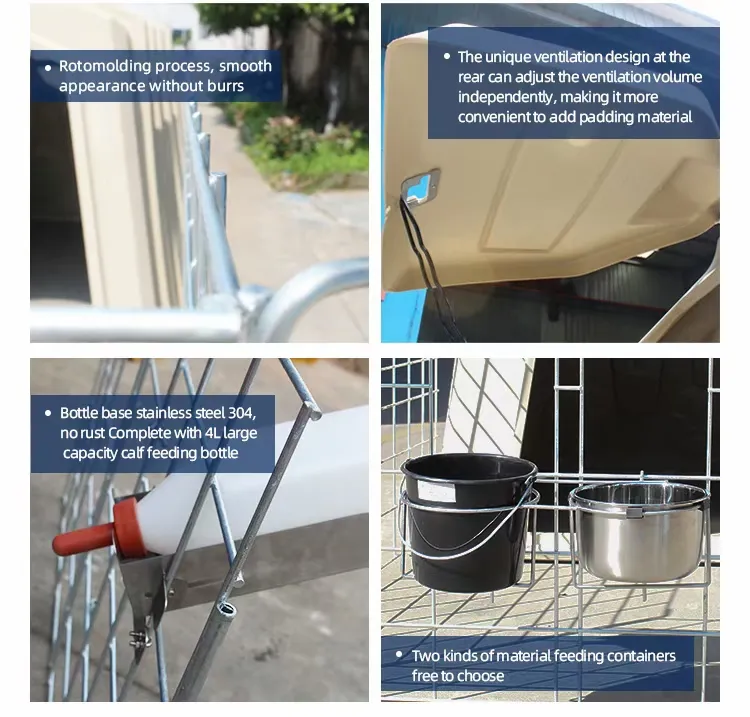 • Rotomolding process, smooth appearance without burrs

• The unique ventilation design at the rear can adjust the ventilation volume independently, making it more convenient to add padding material

• Bottle base stainless steel 304, no rust Complete with 4L large capacity calf feeding bottle

• Two kinds of material feeding containers free to choose