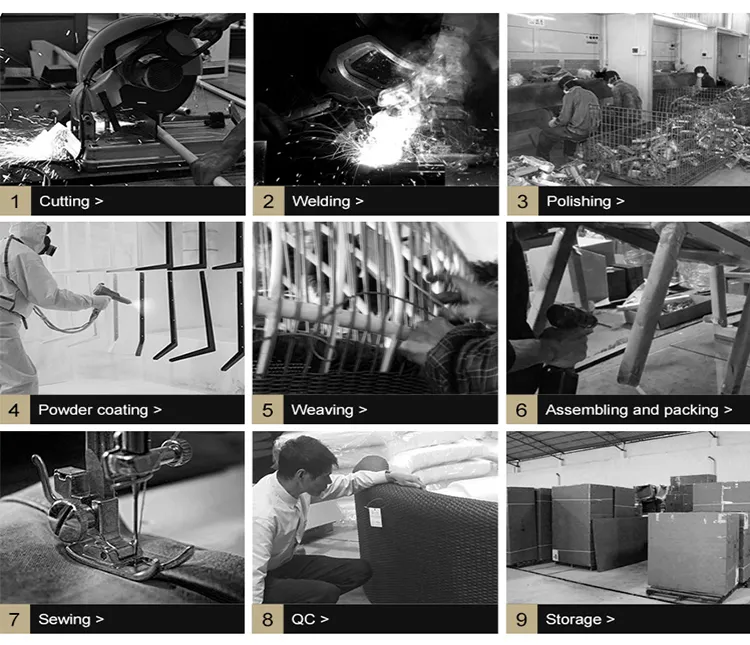 1 Cutting >

2 Welding >

3 Polishing >

4 Powder coating >

5 Weaving >

6 Assembling and packing >

7 Sewing >

8 QC >

9 Storage >