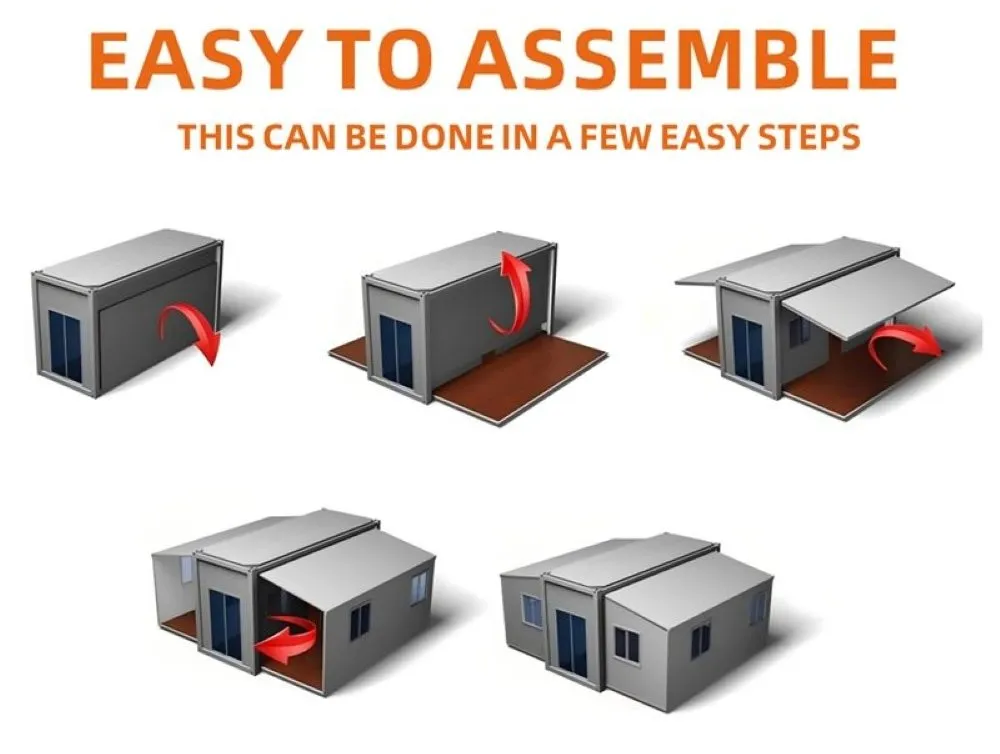 EASY TO ASSEMBLE

THIS CAN BE DONE IN A FEW EASY STEPS