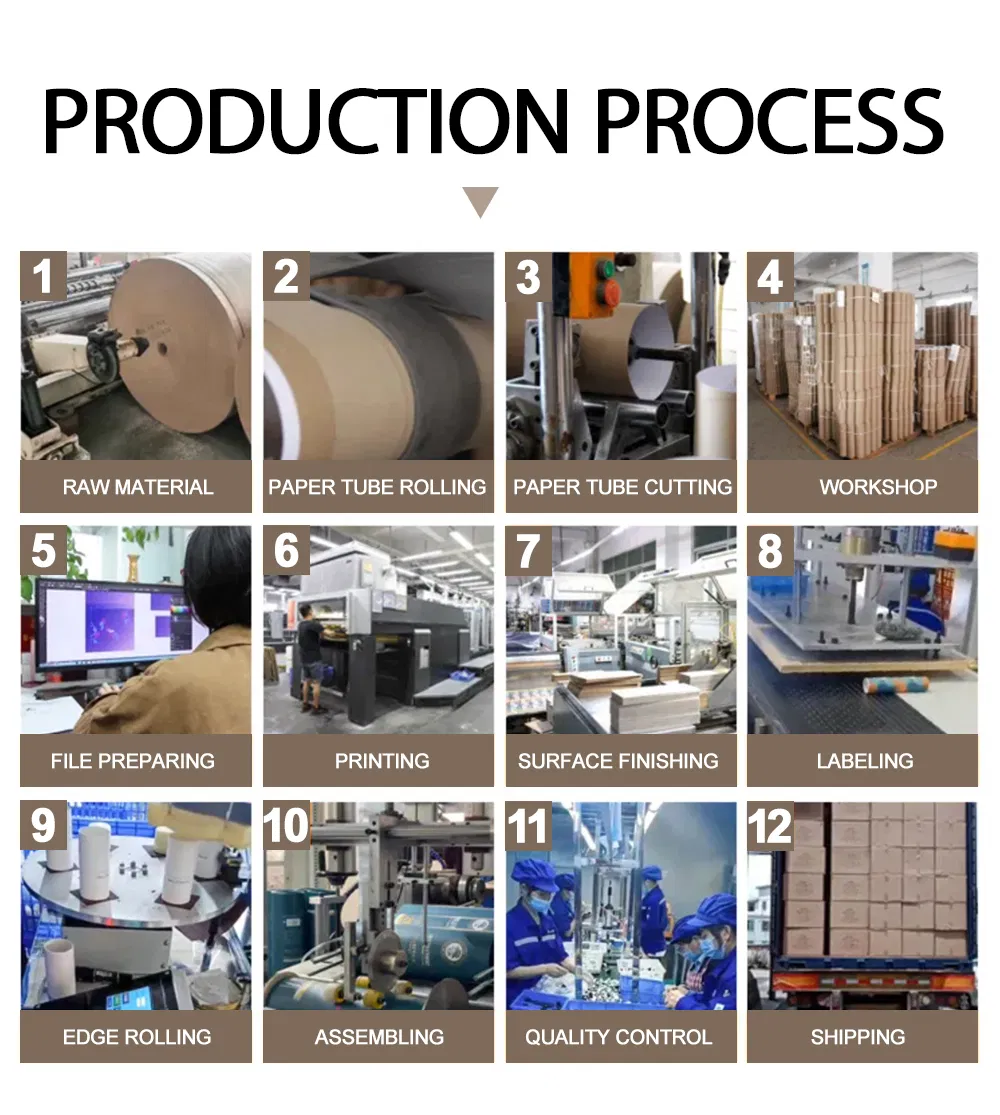 PRODUCTION PROCESS

1
RAW MATERIAL

2
PAPER TUBE ROLLING

3
PAPER TUBE CUTTING

4
WORKSHOP

5
FILE PREPARING

6
PRINTING

7
SURFACE FINISHING

8
LABELING

9
EDGE ROLLING

10
ASSEMBLING

11
QUALITY CONTROL

12
SHIPPING