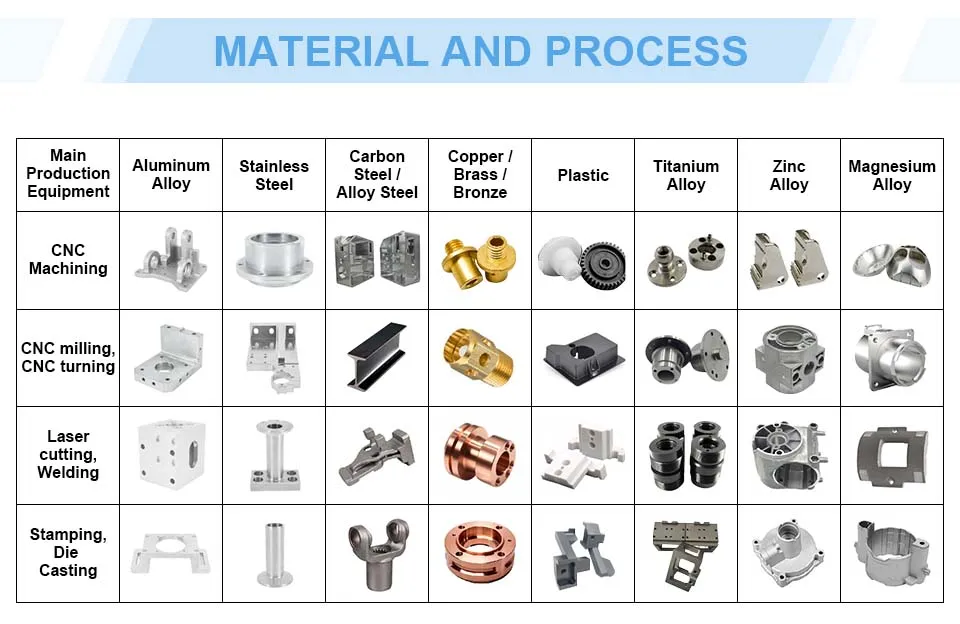 MATERIAL AND PROCESS

| Main Production Equipment | Aluminum Alloy | Stainless Steel | Carbon Steel / Alloy Steel | Copper / Brass / Bronze | Plastic | Titanium Alloy | Zinc Alloy | Magnesium Alloy |
|---|---|---|---|---|---|---|---|---|
| CNC Machining | | | | | | | | |
| CNC milling, CNC turning | | | | | | | | |
| Laser cutting, Welding | | | | | | | | |
| Stamping, Die Casting | | | | | | | | |