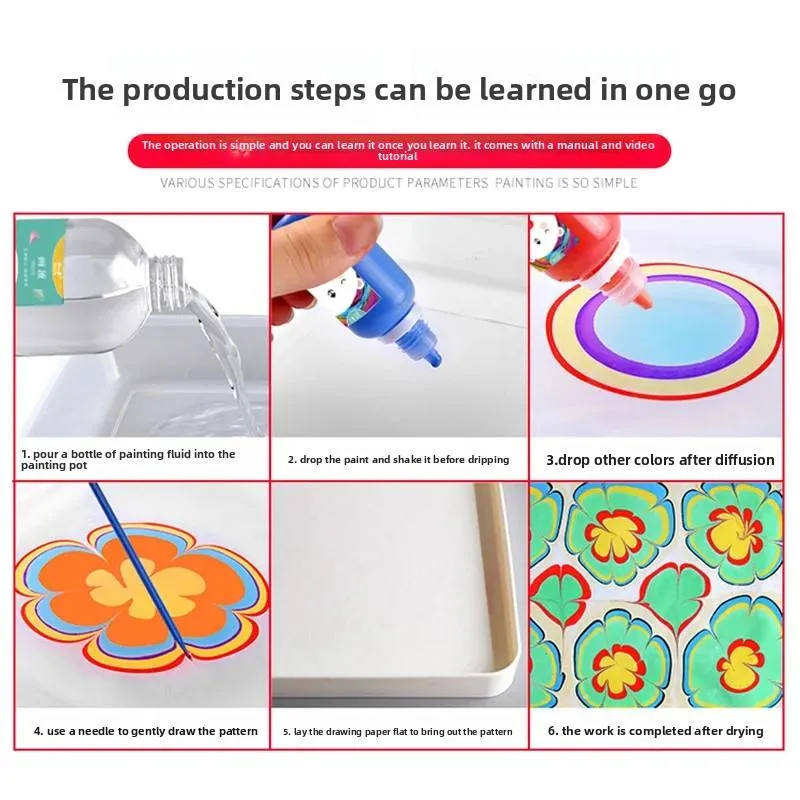 The production steps can be learned in one go

The operation is simple and you can learn it once you learn it. it comes with a manual and video tutorial

VARIOUS SPECIFICATIONS OF PRODUCT PARAMETERS PAINTING IS SO SIMPLE

1. pour a bottle of painting fluid into the painting pot

2. drop the paint and shake it before dripping

3.drop other colors after diffusion

4. use a needle to gently draw the pattern

5. lay the drawing paper flat to bring out the pattern

6. the work is completed after drying