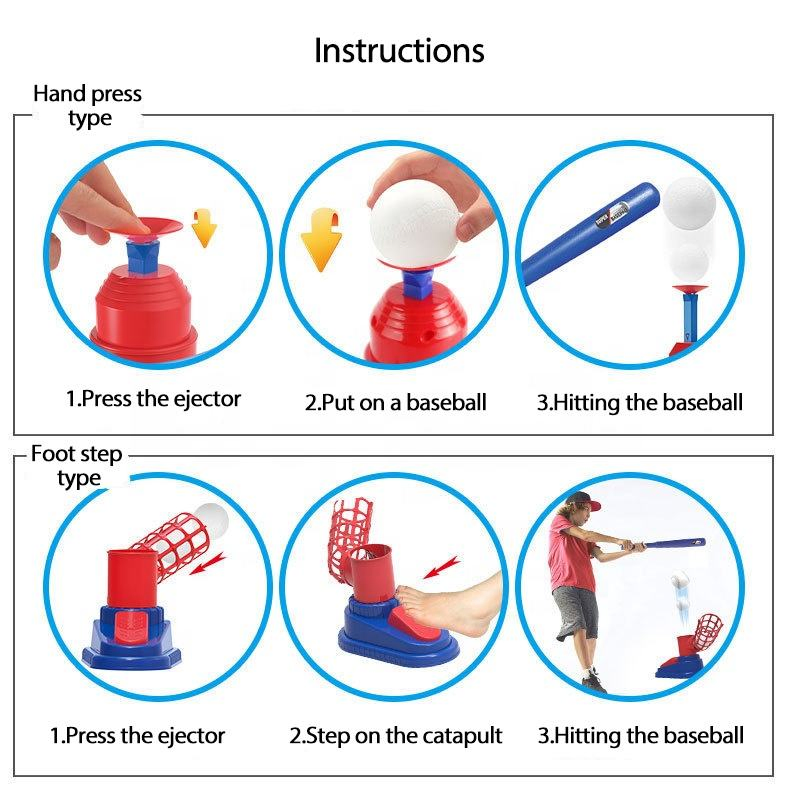 Instructions

Hand press
type

1.Press the ejector

2.Put on a baseball

3.Hitting the baseball

Foot step
type

1.Press the ejector

2.Step on the catapult

3.Hitting the baseball