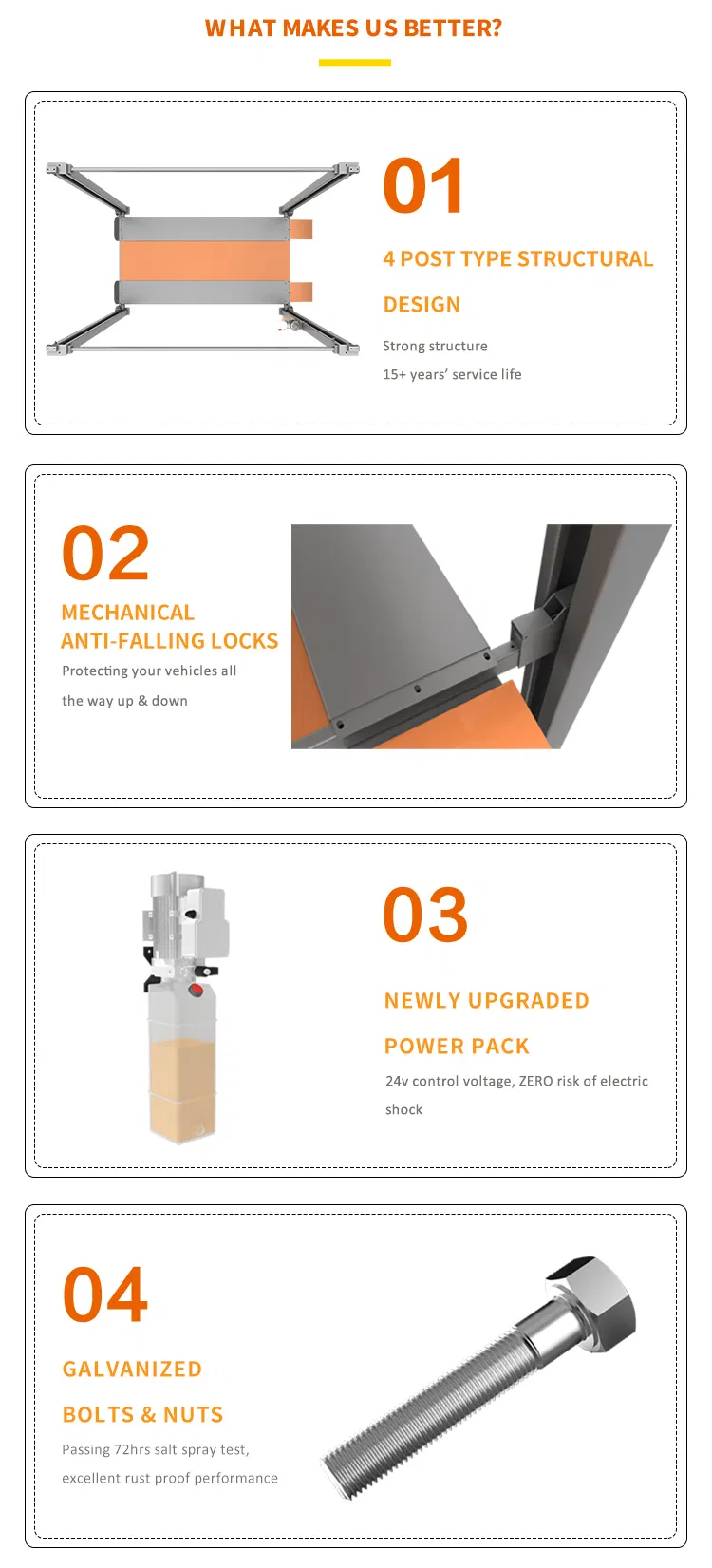 WHAT MAKES US BETTER?

01

4 POST TYPE STRUCTURAL DESIGN

Strong structure

15+ years' service life

02

MECHANICAL ANTI-FALLING LOCKS

Protecting your vehicles all the way up & down

03

NEWLY UPGRADED POWER PACK

24v control voltage, ZERO risk of electric shock

04

GALVANIZED BOLTS & NUTS

Passing 72hrs salt spray test, excellent rust proof performance