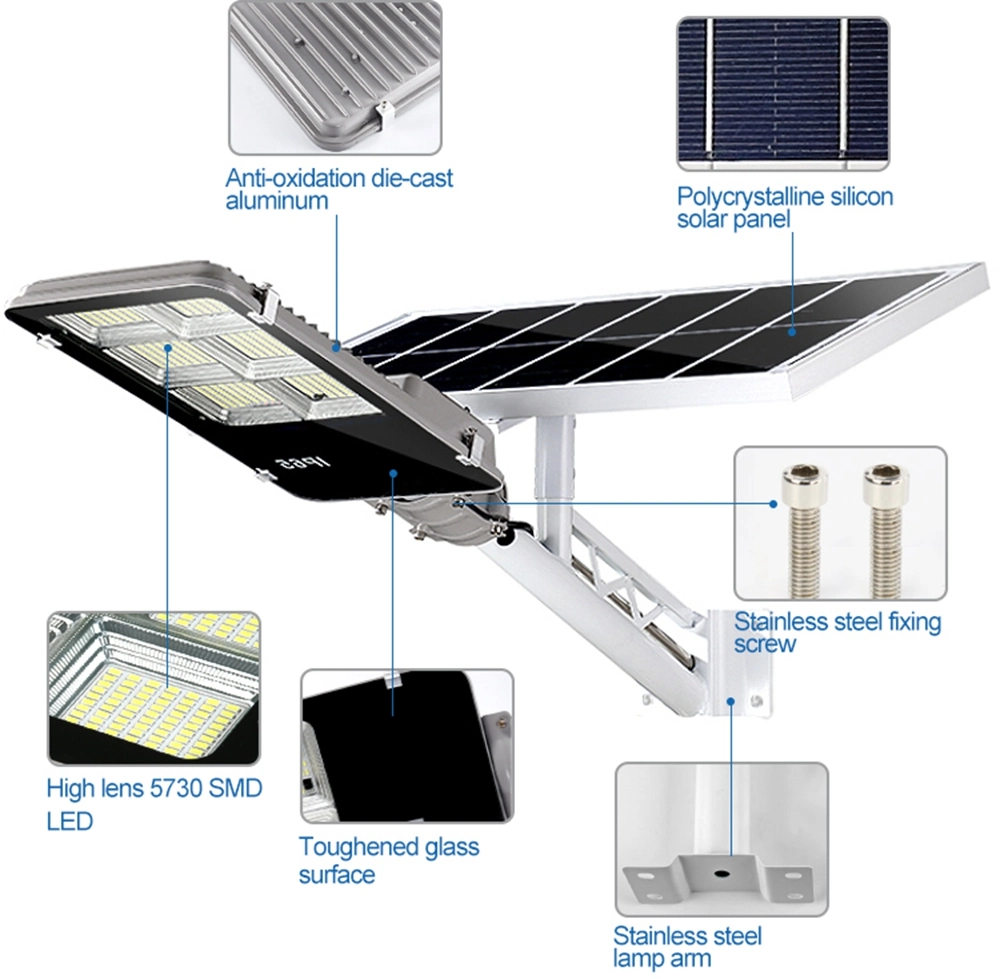 Anti-oxidation die-cast aluminum

Polycrystalline silicon solar panel

IP65

Stainless steel fixing screw

High lens 5730 SMD LED

Toughened glass surface

Stainless steel lamp arm