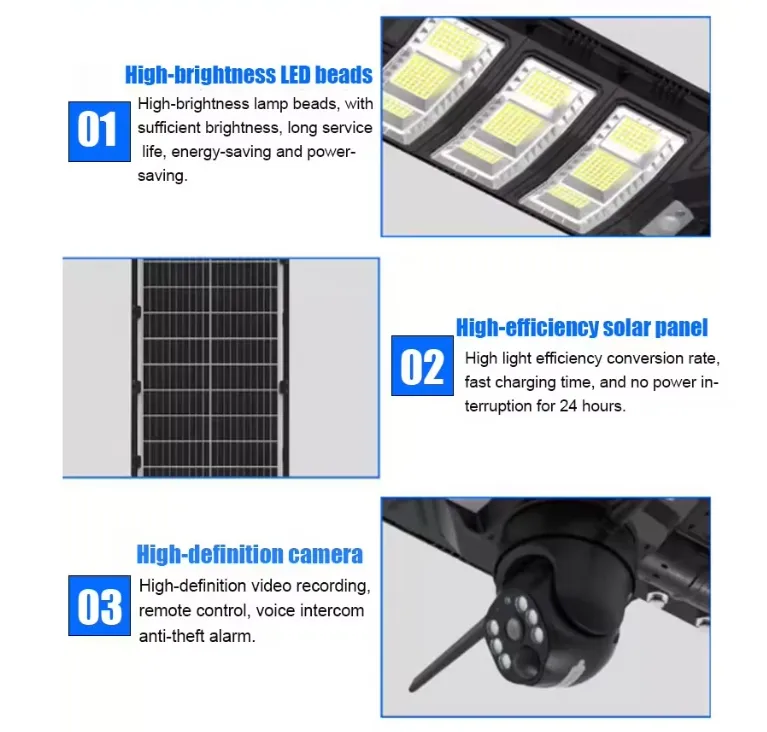 High-brightness LED beads

01

High-brightness lamp beads, with sufficient brightness, long service life, energy-saving and power-saving.

High-efficiency solar panel

02

High light efficiency conversion rate, fast charging time, and no power interruption for 24 hours.

High-definition camera

03

High-definition video recording, remote control, voice intercom anti-theft alarm.