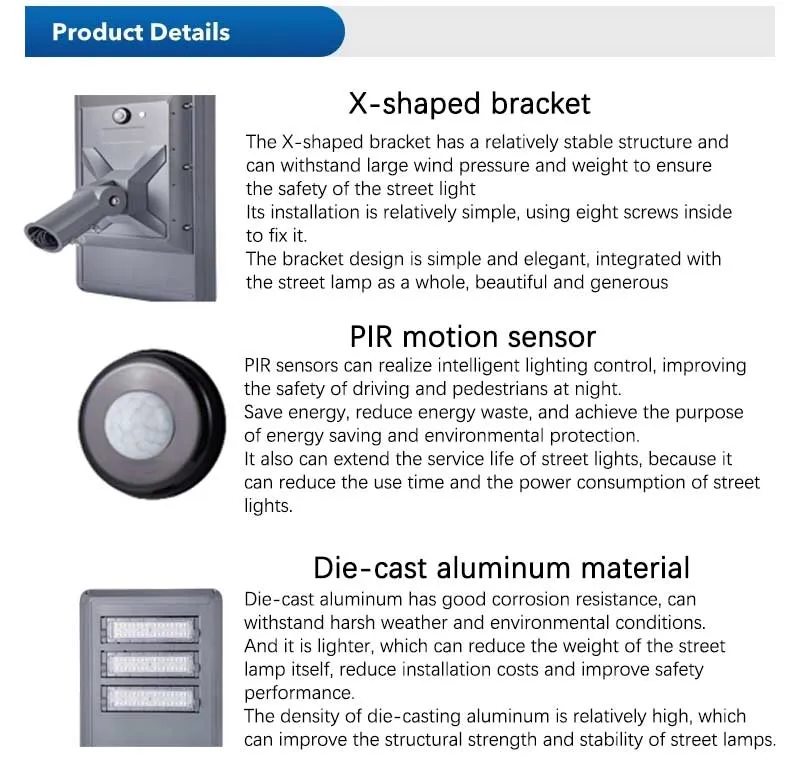 Product Details

X-shaped bracket

The X-shaped bracket has a relatively stable structure and can withstand large wind pressure and weight to ensure the safety of the street light
Its installation is relatively simple, using eight screws inside to fix it.
The bracket design is simple and elegant, integrated with the street lamp as a whole, beautiful and generous

PIR motion sensor

PIR sensors can realize intelligent lighting control, improving the safety of driving and pedestrians at night.
Save energy, reduce energy waste, and achieve the purpose of energy saving and environmental protection.
It also can extend the service life of street lights, because it can reduce the use time and the power consumption of street lights.

Die-cast aluminum material

Die-cast aluminum has good corrosion resistance, can withstand harsh weather and environmental conditions.
And it is lighter, which can reduce the weight of the street lamp itself, reduce installation costs and improve safety performance.
The density of die-casting aluminum is relatively high, which can improve the structural strength and stability of street lamps.