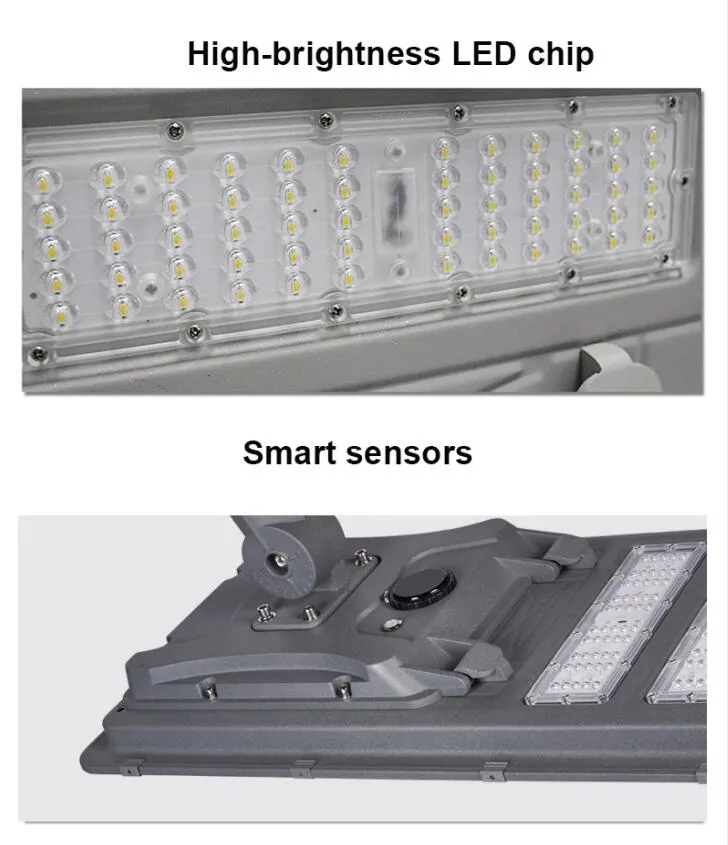 High-brightness LED chip

Smart sensors