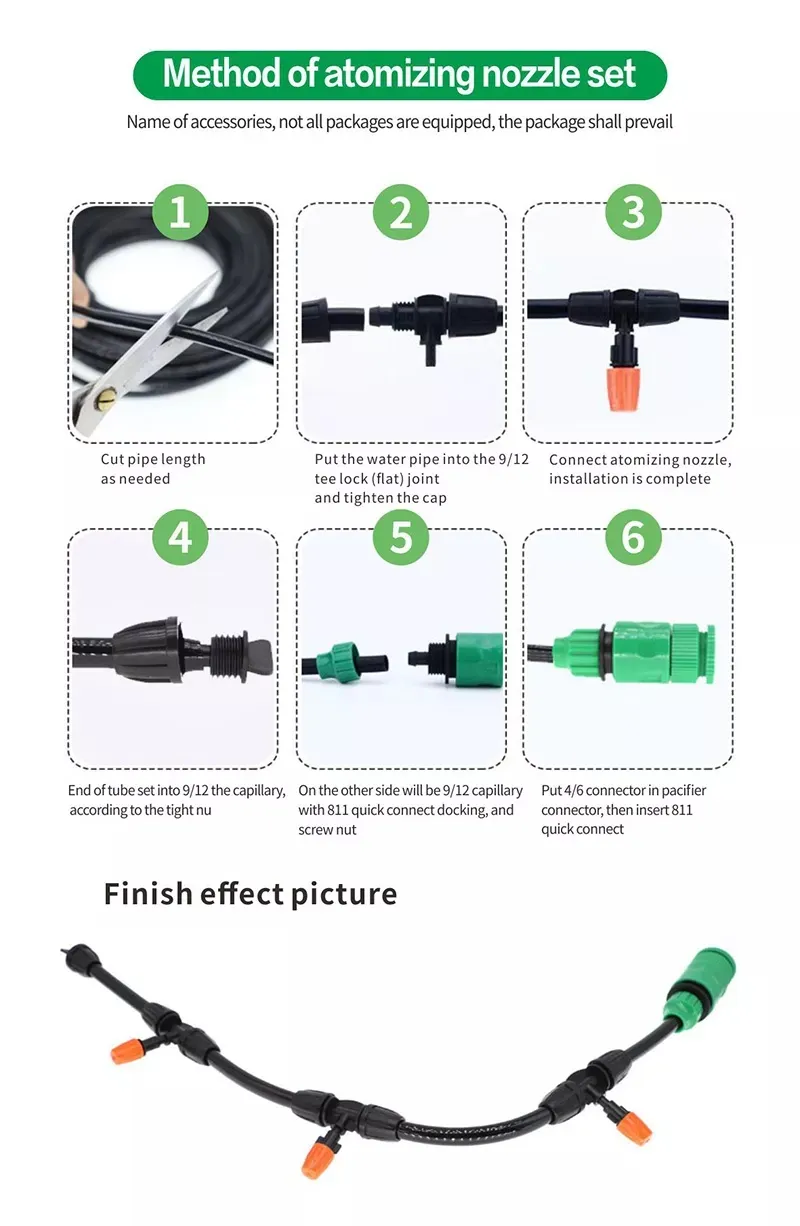 Method of atomizing nozzle set

Name of accessories, not all packages are equipped, the package shall prevail

1

Cut pipe length as needed

2

Put the water pipe into the 9/12 tee lock (flat) joint and tighten the cap

3

Connect atomizing nozzle, installation is complete

4

End of tube set into 9/12 the capillary, according to the tight nu

5

On the other side will be 9/12 capillary with 811 quick connect docking, and screw nut

6

Put 4/6 connector in pacifier connector, then insert 811 quick connect

Finish effect picture