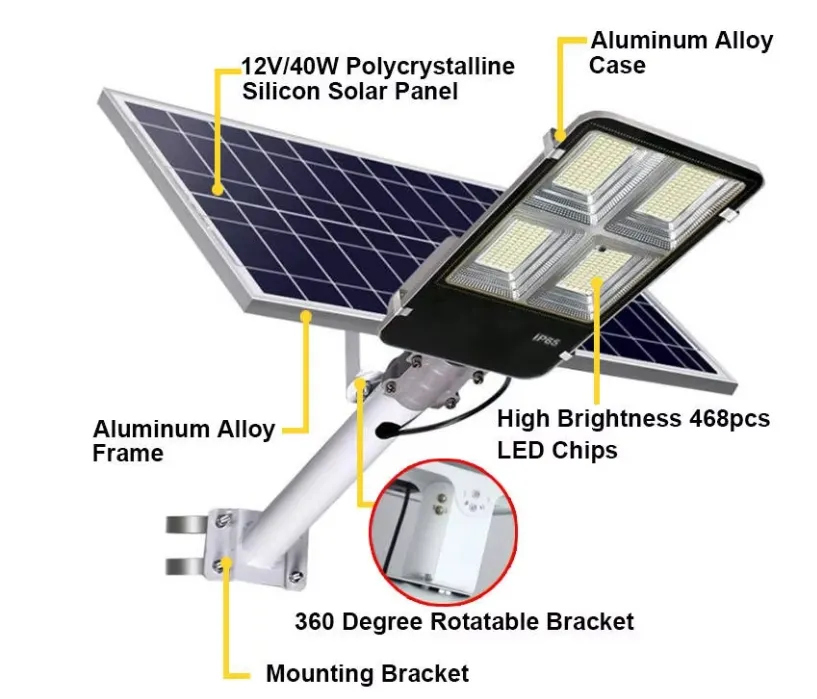 12V/40W Polycrystalline Silicon Solar Panel

Aluminum Alloy Case

IP65

Aluminum Alloy Frame

High Brightness 468pcs LED Chips

360 Degree Rotatable Bracket

Mounting Bracket