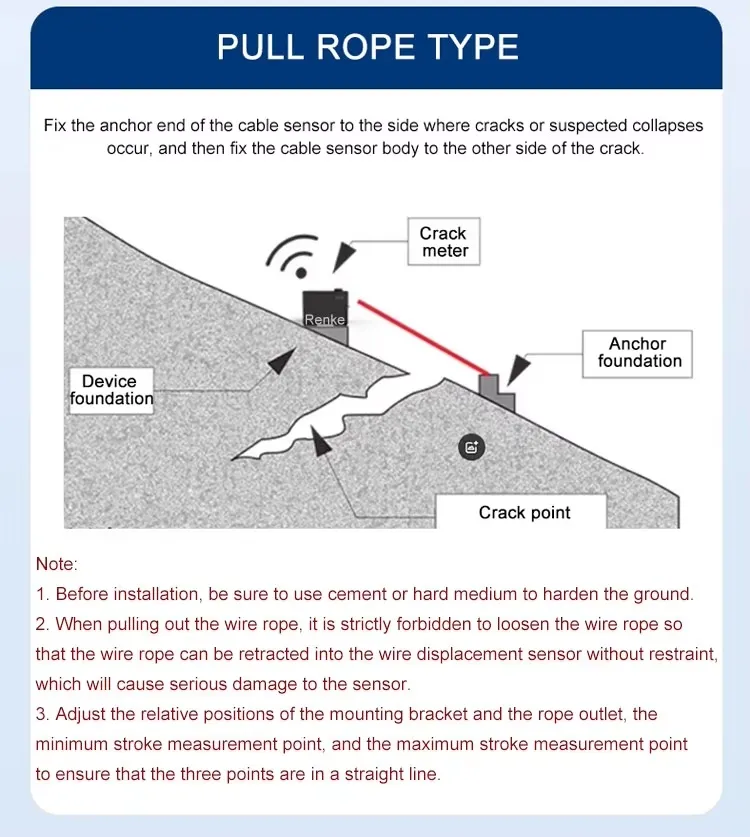 PULL ROPE TYPE

Fix the anchor end of the cable sensor to the side where cracks or suspected collapses occur, and then fix the cable sensor body to the other side of the crack.

Crack meter

Renke

Anchor foundation

Device foundation

Crack point

Note:
1. Before installation, be sure to use cement or hard medium to harden the ground.
2. When pulling out the wire rope, it is strictly forbidden to loosen the wire rope so that the wire rope can be retracted into the wire displacement sensor without restraint, which will cause serious damage to the sensor.
3. Adjust the relative positions of the mounting bracket and the rope outlet, the minimum stroke measurement point, and the maximum stroke measurement point to ensure that the three points are in a straight line.