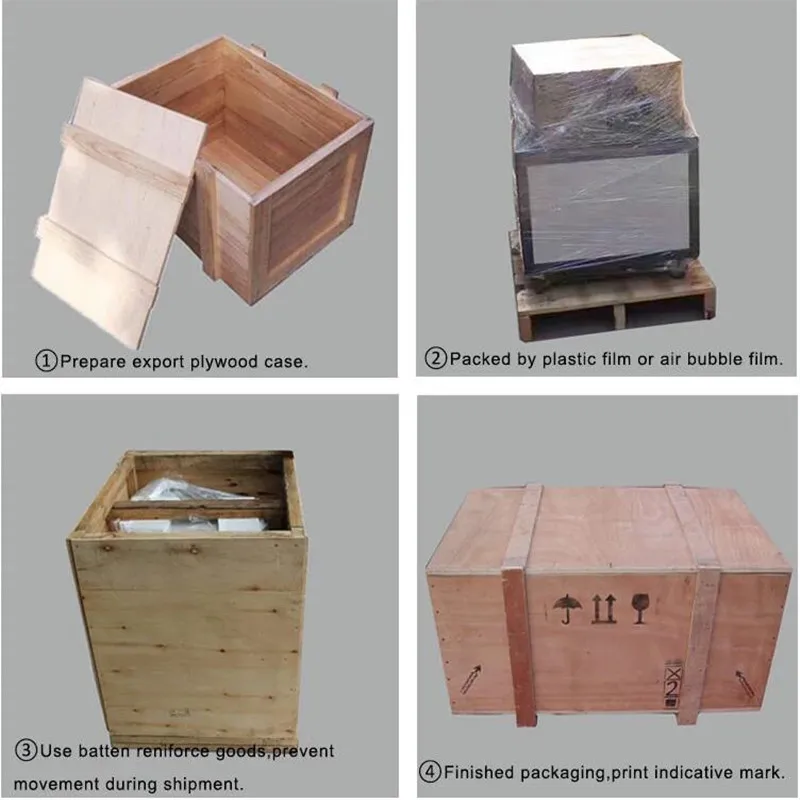 ①Prepare export plywood case.

②Packed by plastic film or air bubble film.

③Use batten reniforce goods,prevent movement during shipment.

④Finished packaging,print indicative mark.