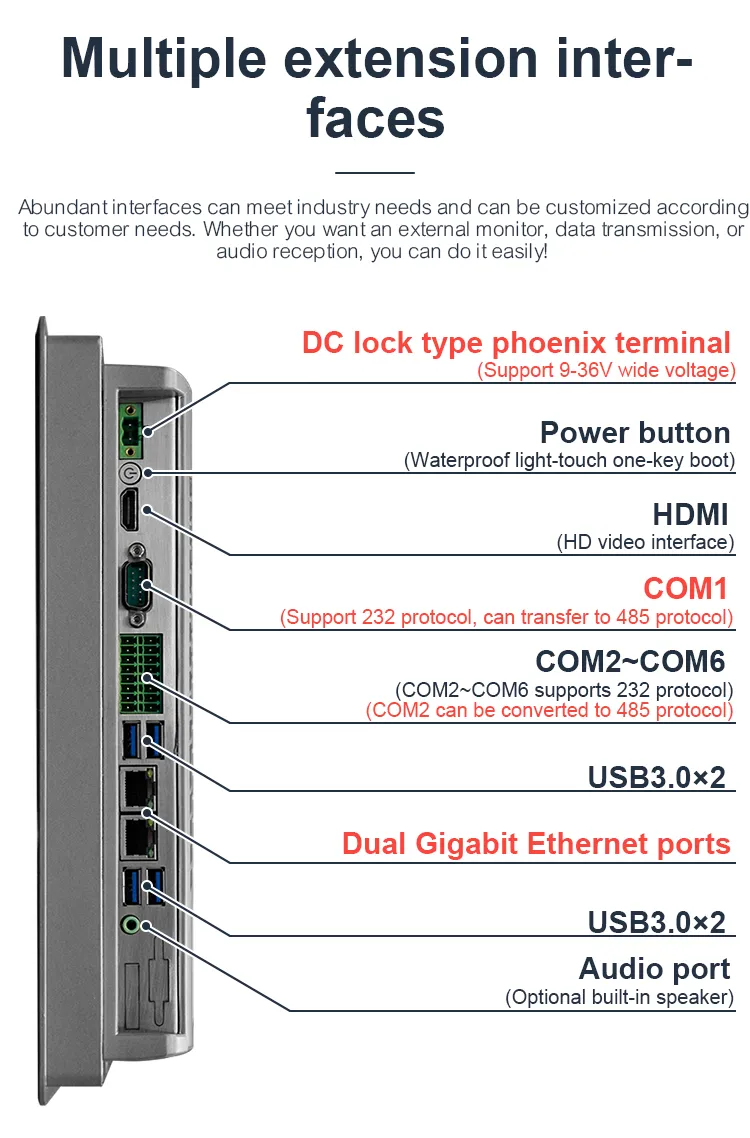 Multiple extension interfaces

Abundant interfaces can meet industry needs and can be customized according to customer needs. Whether you want an external monitor, data transmission, or audio reception, you can do it easily!

DC lock type phoenix terminal
(Support 9-36V wide voltage)

Power button
(Waterproof light-touch one-key boot)

HDMI
(HD video interface)

COM1
(Support 232 protocol, can transfer to 485 protocol)

COM2~COM6
(COM2~COM6 supports 232 protocol)
(COM2 can be converted to 485 protocol)

USB3.0×2

Dual Gigabit Ethernet ports

USB3.0×2

Audio port
(Optional built-in speaker)