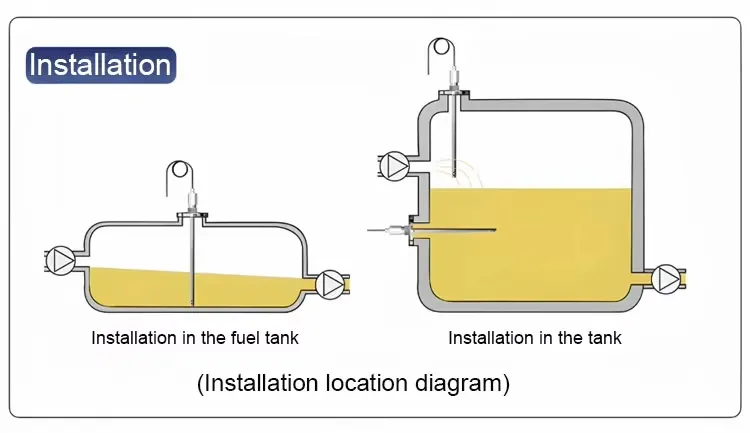 Installation

Installation in the fuel tank

Installation in the tank

(Installation location diagram)