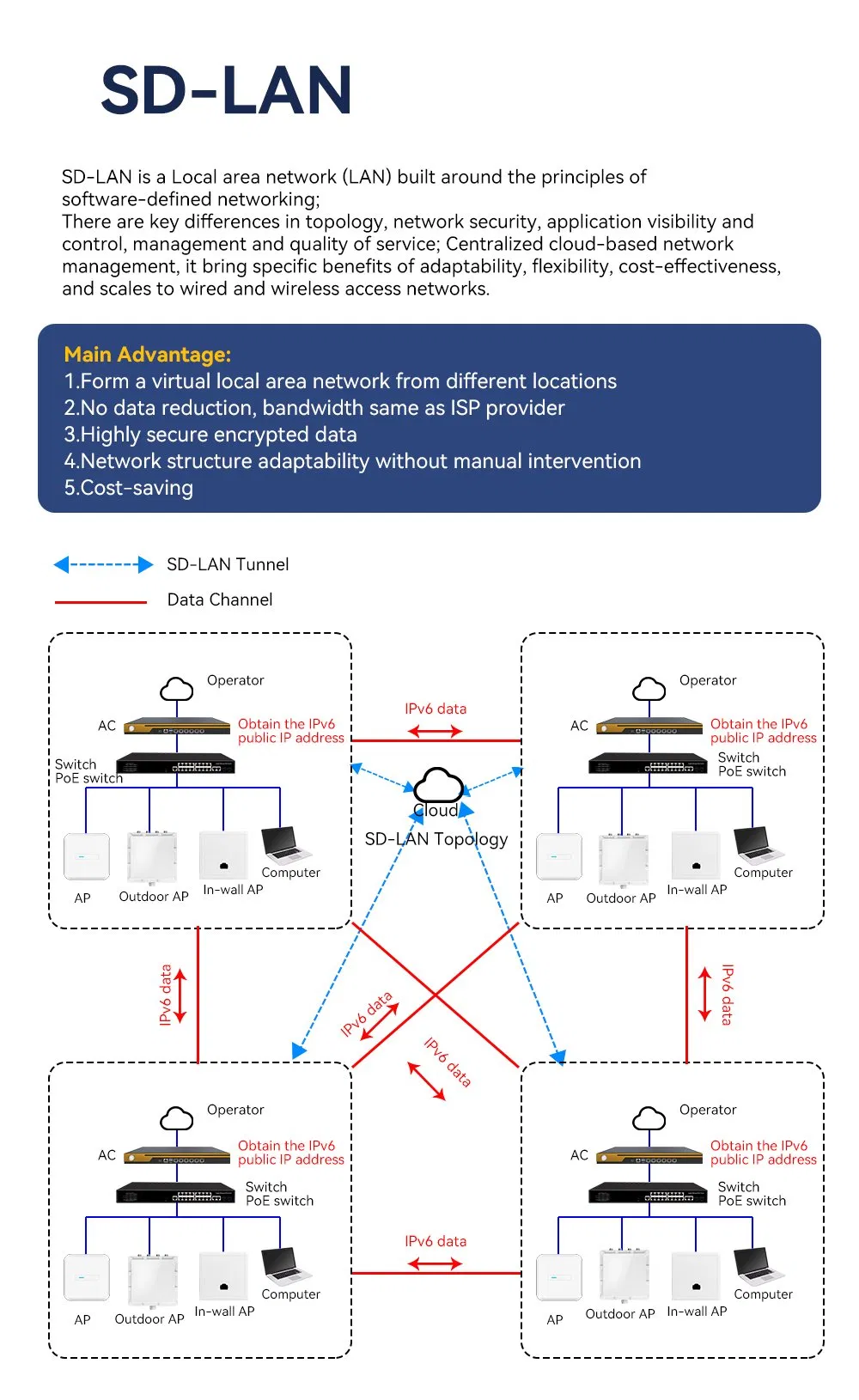 SD-LAN

SD-LAN is a Local area network (LAN) built around the principles of software-defined networking;
There are key differences in topology, network security, application visibility and control, management and quality of service; Centralized cloud-based network management, it bring specific benefits of adaptability, flexibility, cost-effectiveness, and scales to wired and wireless access networks.

Main Advantage:
1.Form a virtual local area network from different locations
2.No data reduction, bandwidth same as ISP provider
3.Highly secure encrypted data
4.Network structure adaptability without manual intervention
5.Cost-saving

SD-LAN Tunnel
Data Channel

Operator
AC
Obtain the IPv6 public IP address
Switch
PoE switch
AP
Outdoor AP
In-wall AP
Computer

IPv6 data

Cloud
SD-LAN Topology

Operator
AC
Obtain the IPv6 public IP address
Switch
PoE switch
AP
Outdoor AP
In-wall AP
Computer

IPv6 data
IPv6 data
IPv6 data
IPv6 data

Operator
AC
Obtain the IPv6 public IP address
Switch
PoE switch
AP
Outdoor AP
In-wall AP
Computer

IPv6 data

Operator
AC
Obtain the IPv6 public IP address
Switch
PoE switch
AP
Outdoor AP
In-wall AP
Computer