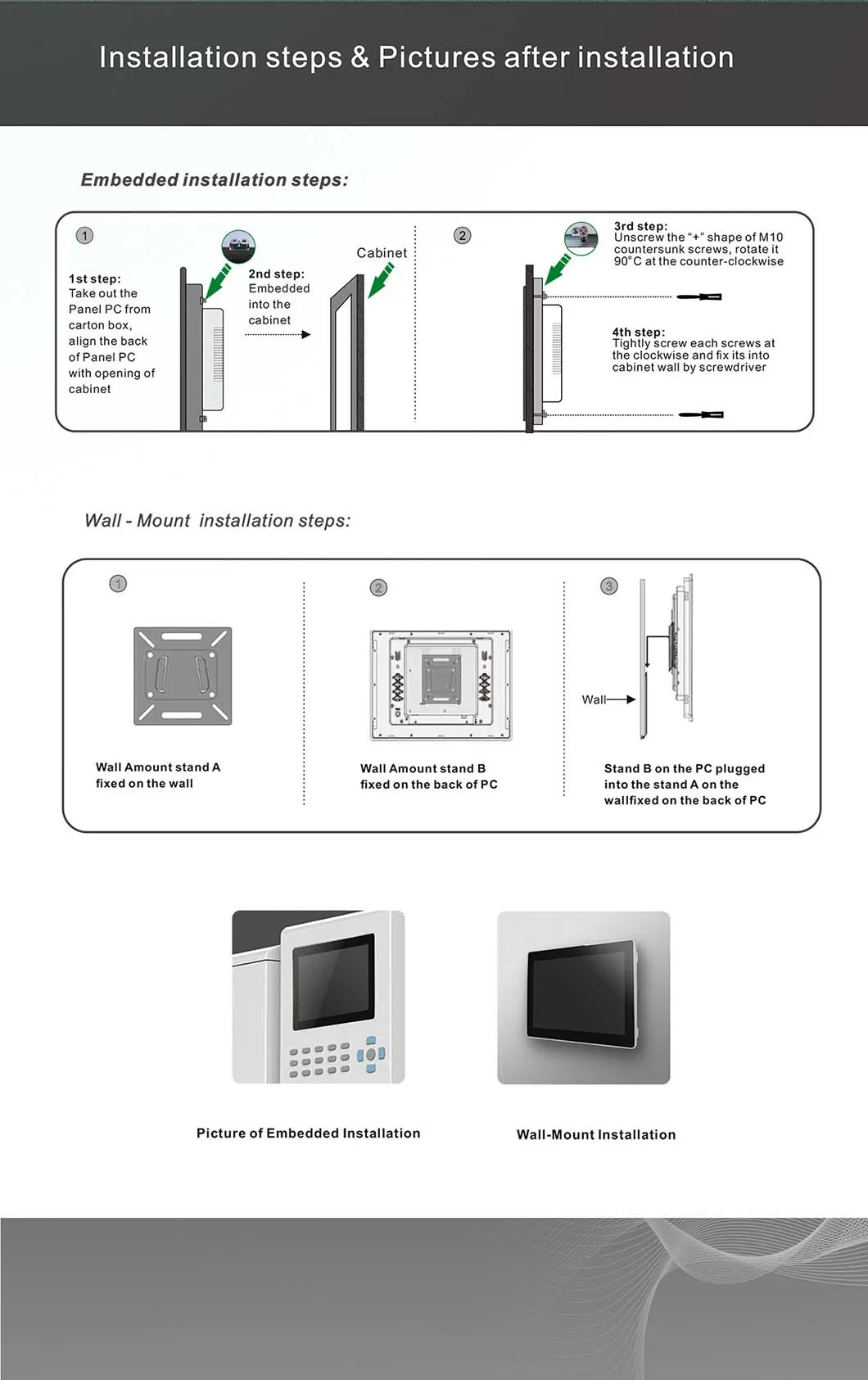 Installation steps & Pictures after installation

Embedded installation steps:

1

1st step:
Take out the Panel PC from carton box, align the back of Panel PC with opening of cabinet

2nd step:
Embedded into the cabinet

Cabinet

2

3rd step:
Unscrew the "+" shape of M10 countersunk screws, rotate it 90°C at the counter-clockwise

4th step:
Tightly screw each screws at the clockwise and fix its into cabinet wall by screwdriver

Wall - Mount installation steps:

1

Wall Amount stand A fixed on the wall

2

Wall Amount stand B fixed on the back of PC

3

Wall

Stand B on the PC plugged into the stand A on the wallfixed on the back of PC

Picture of Embedded Installation

Wall-Mount Installation