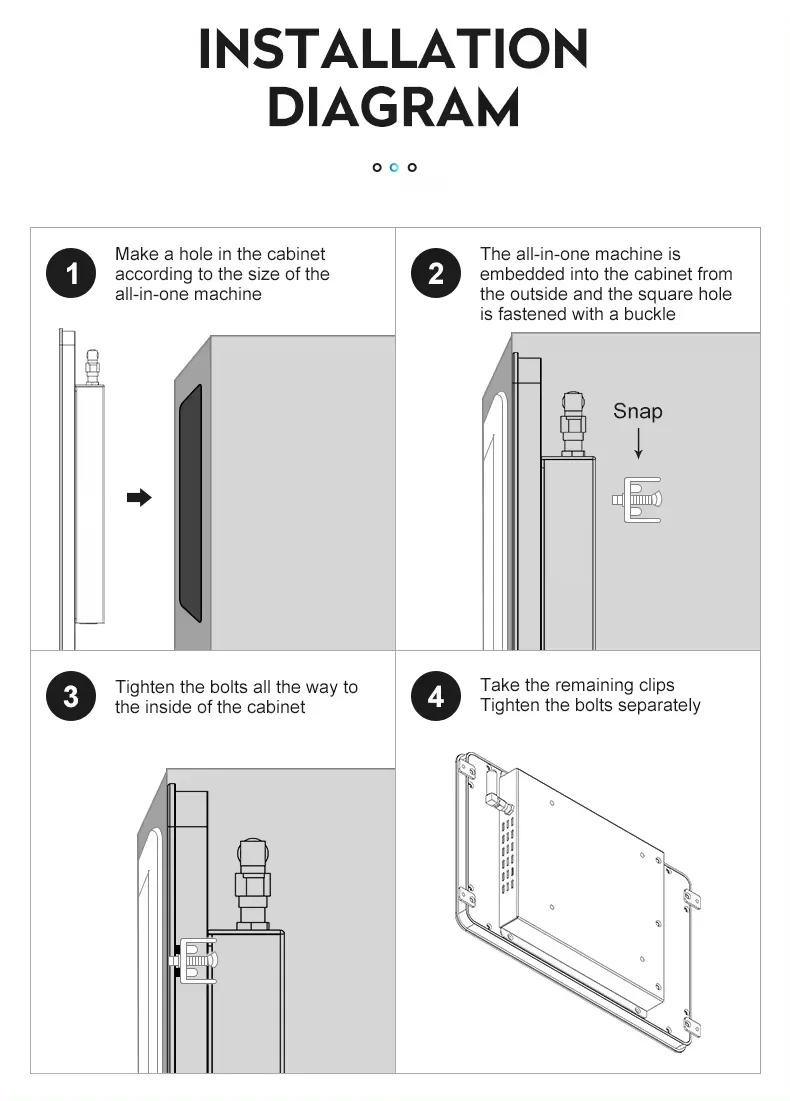 INSTALLATION DIAGRAM

1 Make a hole in the cabinet according to the size of the all-in-one machine

2 The all-in-one machine is embedded into the cabinet from the outside and the square hole is fastened with a buckle

Snap

3 Tighten the bolts all the way to the inside of the cabinet

4 Take the remaining clips
Tighten the bolts separately