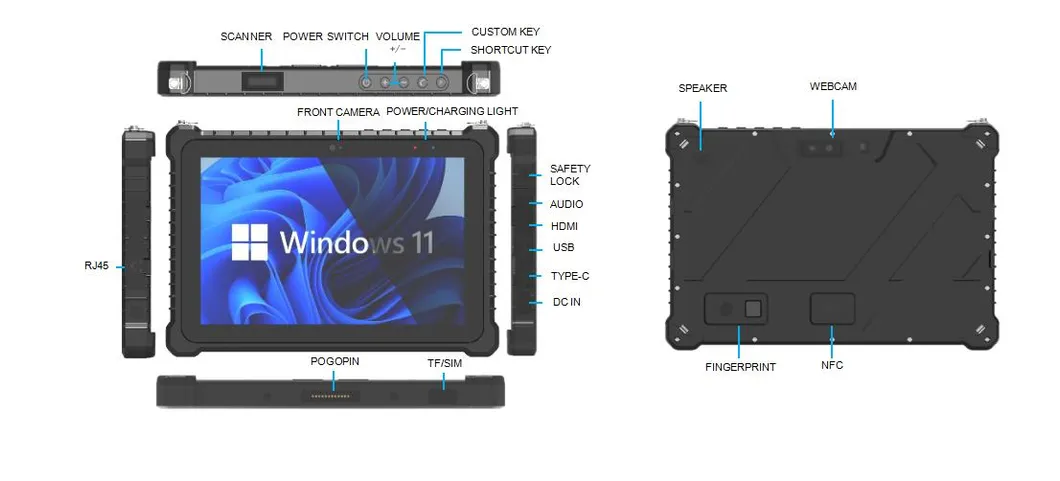 SCANNER POWER SWITCH VOLUME +/−

CUSTOM KEY

SHORTCUT KEY

FRONT CAMERA

POWER/CHARGING LIGHT

Windows 11

RJ45

SAFETY LOCK

AUDIO

HDMI

USB

TYPE-C

DC IN

POGOPIN

TF/SIM

SPEAKER

WEBCAM

FINGERPRINT

NFC